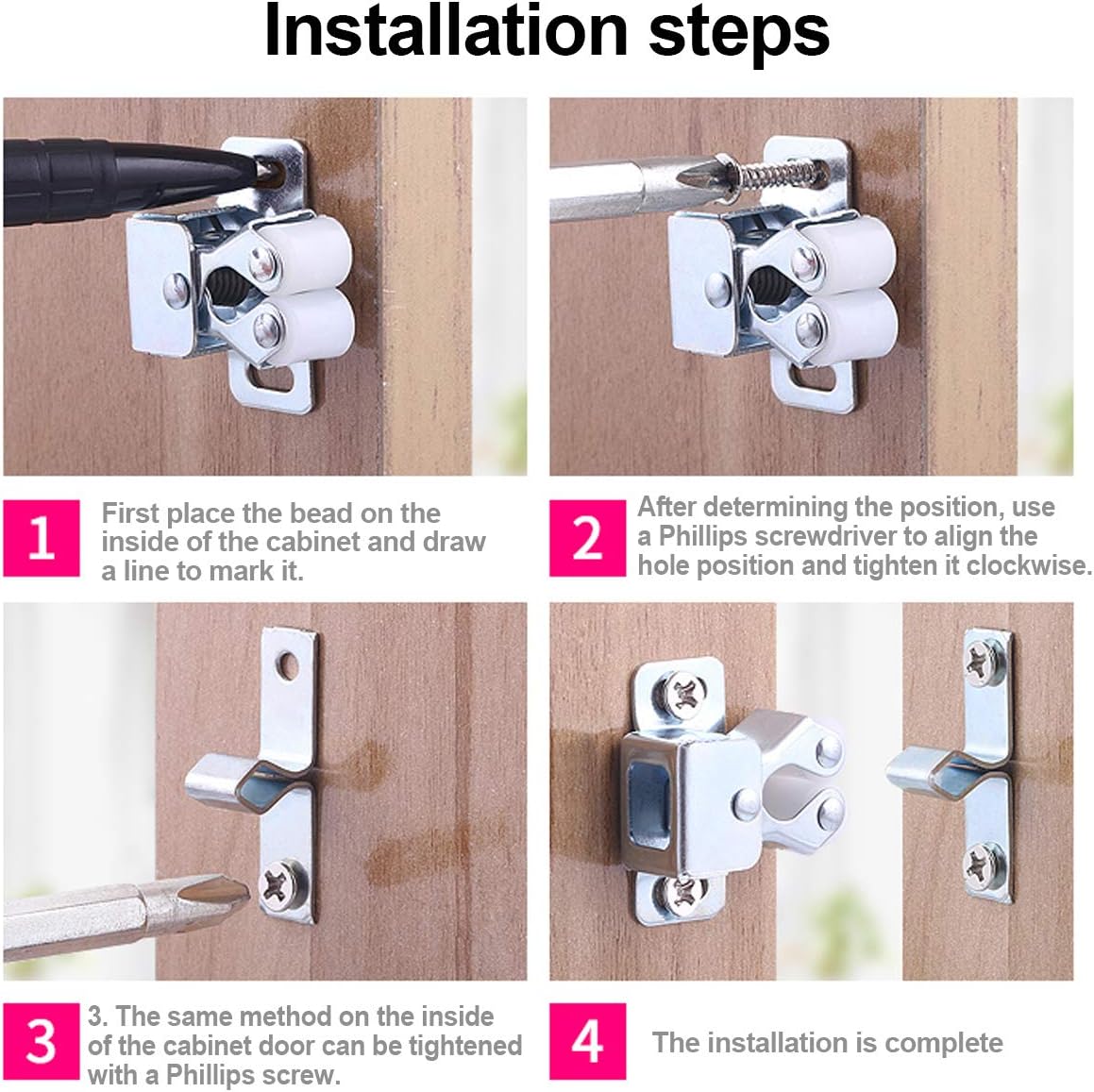 Installation steps

1
First place the bead on the inside of the cabinet and draw a line to mark it.

2
After determining the position, use a Phillips screwdriver to align the hole position and tighten it clockwise.

3
3. The same method on the inside of the cabinet door can be tightened with a Phillips screw.

4
The installation is complete