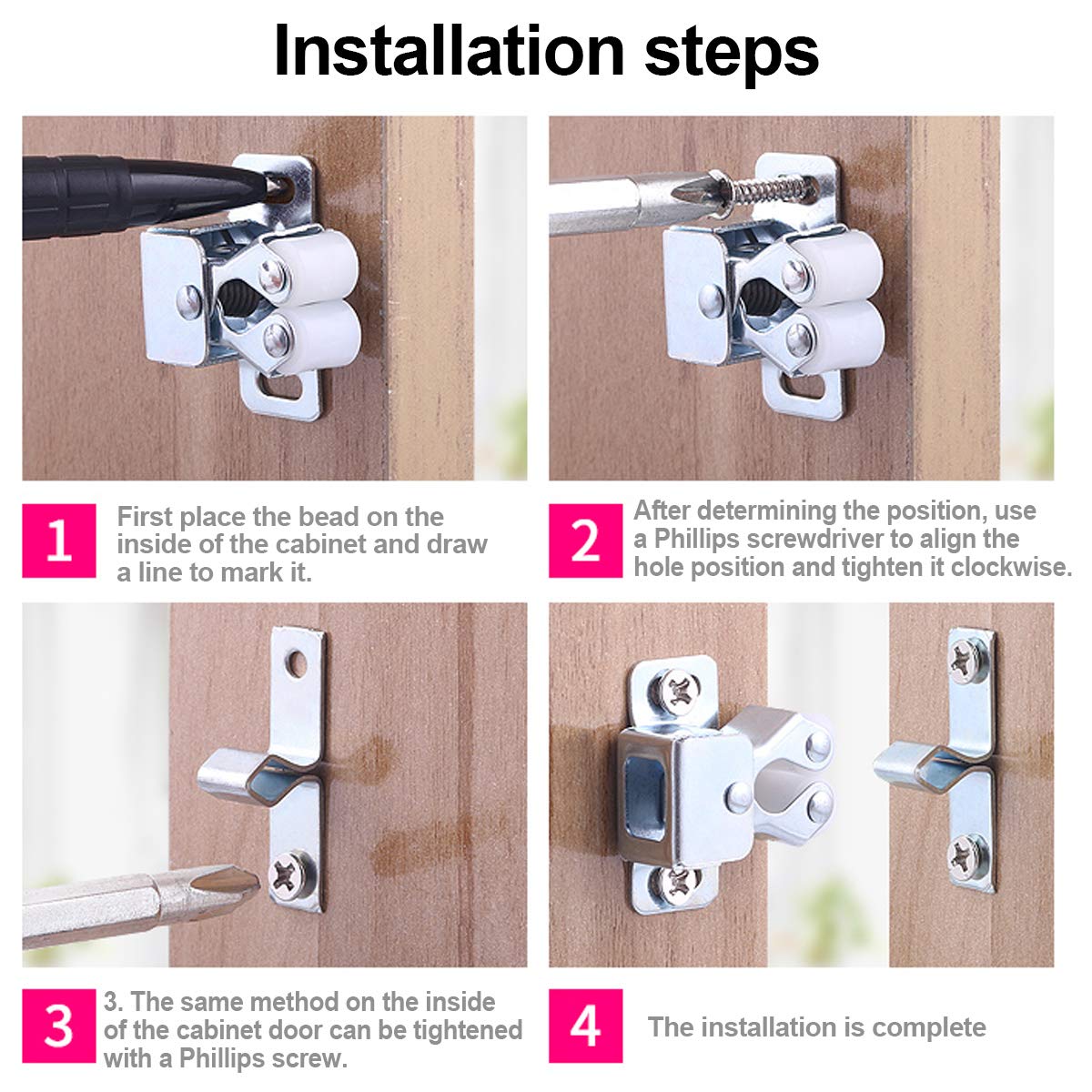 Installation steps

1 First place the bead on the inside of the cabinet and draw a line to mark it.

2 After determining the position, use a Phillips screwdriver to align the hole position and tighten it clockwise.

3 3. The same method on the inside of the cabinet door can be tightened with a Phillips screw.

4 The installation is complete