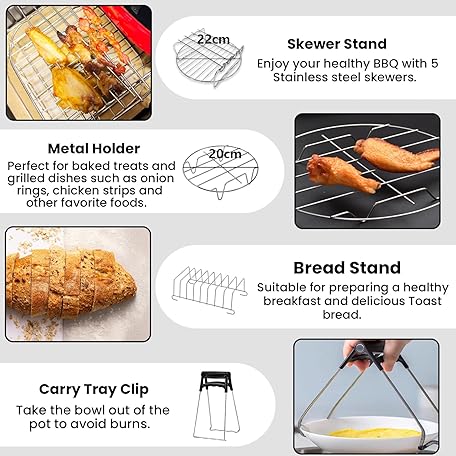 22cm

Skewer Stand
Enjoy your healthy BBQ with 5 Stainless steel skewers.

Metal Holder
Perfect for baked treats and grilled dishes such as onion rings, chicken strips and other favorite foods.

20cm

Bread Stand
Suitable for preparing a healthy breakfast and delicious Toast bread.

Carry Tray Clip
Take the bowl out of the pot to avoid burns.