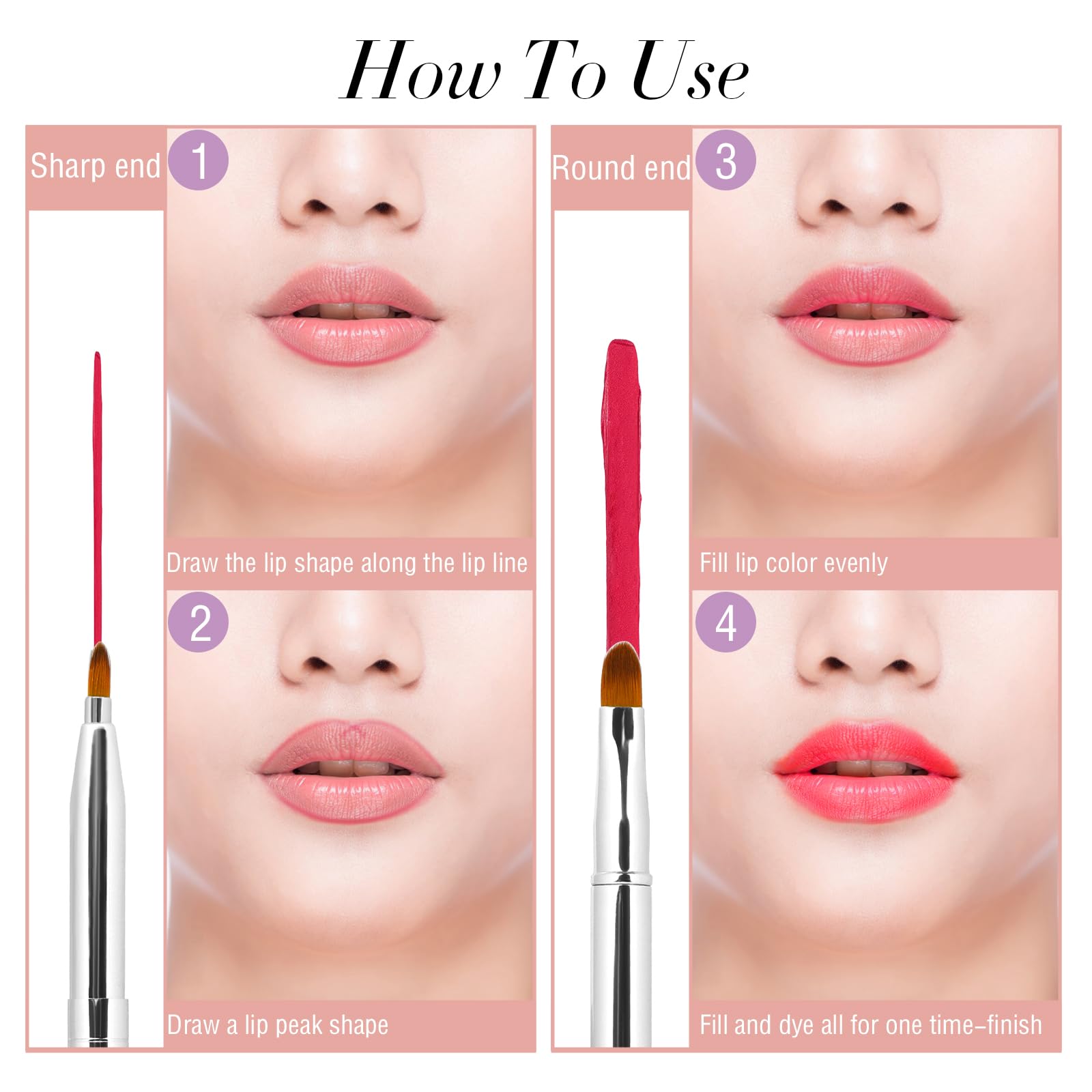 How To Use

Sharp end

1

Draw the lip shape along the lip line

2

Draw a lip peak shape

Round end

3

Fill lip color evenly

4

Fill and dye all for one time-finish