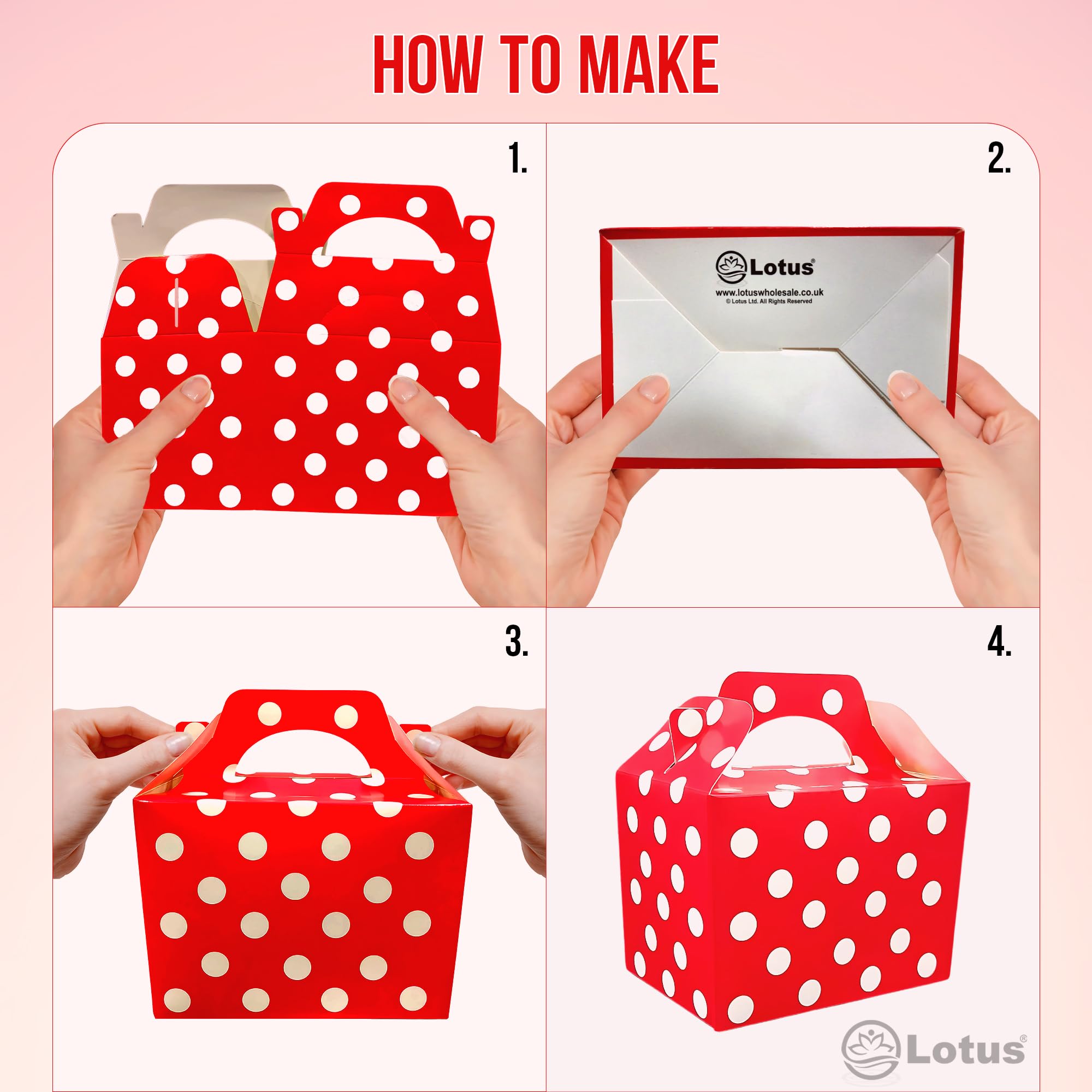 HOW TO MAKE

1.

2.

Lotus®
www.lotuswholesale.co.uk
© Lotus Ltd. All Rights Reserved

3.

4.

Lotus®