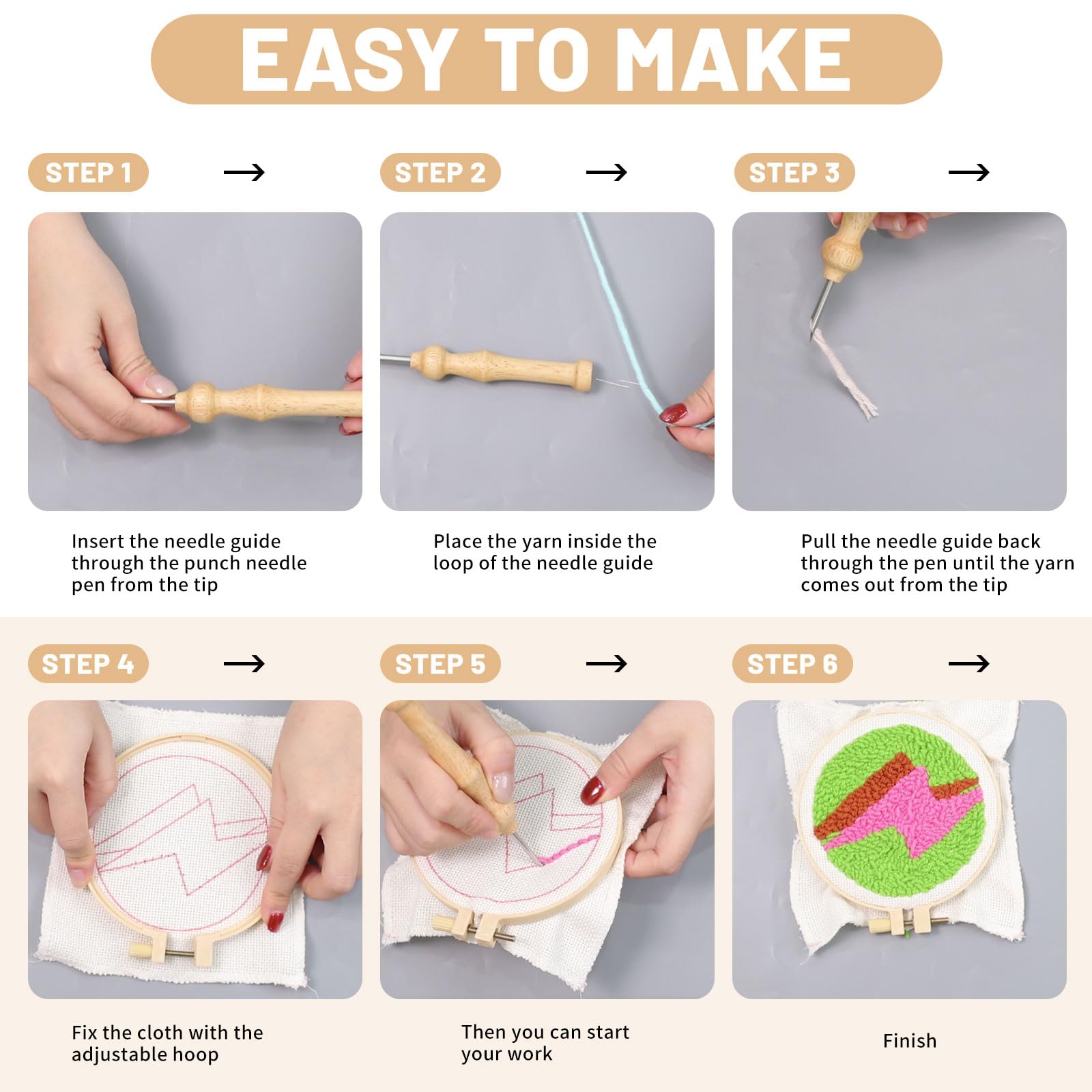 EASY TO MAKE

STEP 1 →

Insert the needle guide through the punch needle pen from the tip

STEP 2 →

Place the yarn inside the loop of the needle guide

STEP 3 →

Pull the needle guide back through the pen until the yarn comes out from the tip

STEP 4 →

Fix the cloth with the adjustable hoop

STEP 5 →

Then you can start your work

STEP 6 →

Finish