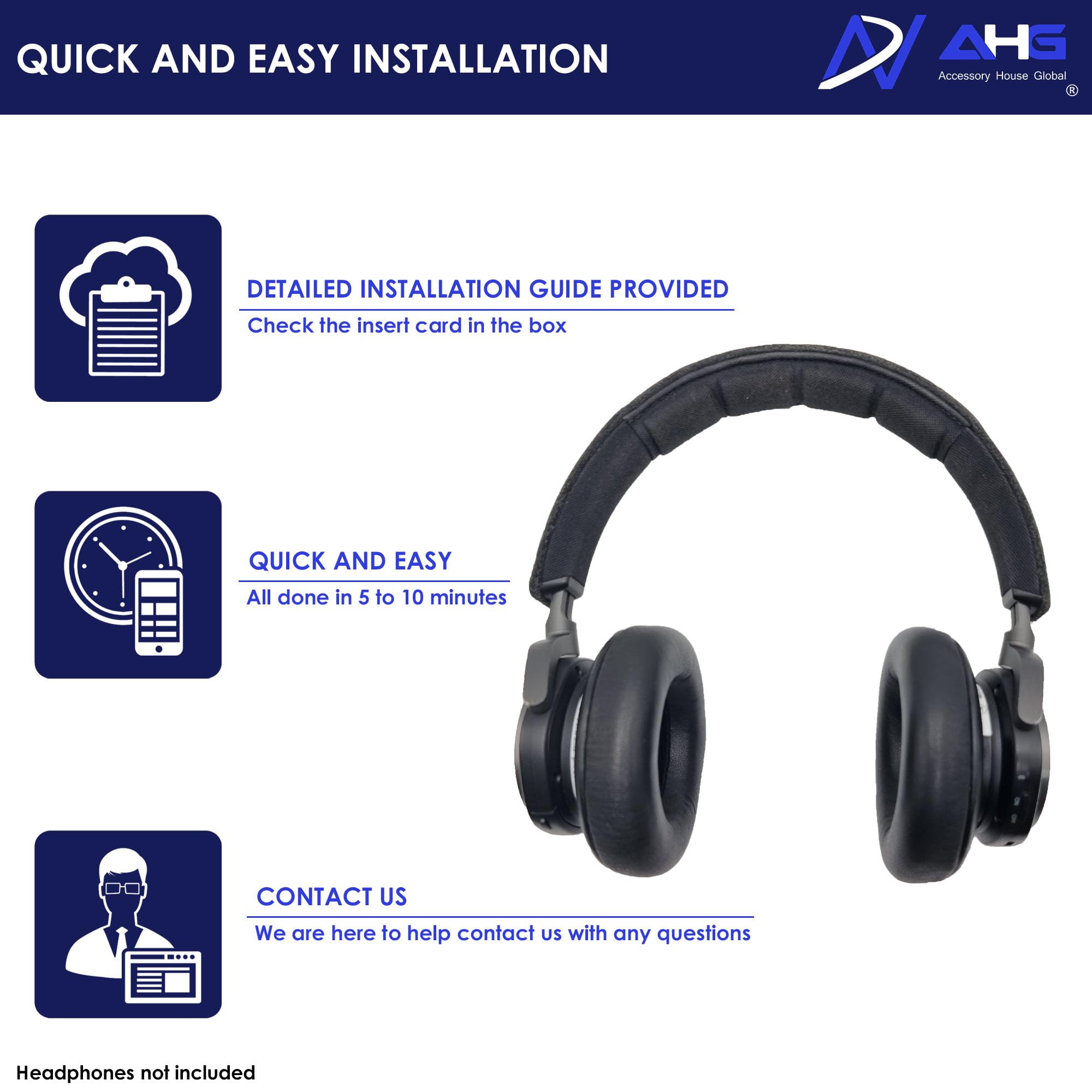 QUICK AND EASY INSTALLATION

AHG
Accessory House Global
®

DETAILED INSTALLATION GUIDE PROVIDED
Check the insert card in the box

QUICK AND EASY
All done in 5 to 10 minutes

CONTACT US
We are here to help contact us with any questions

Headphones not included