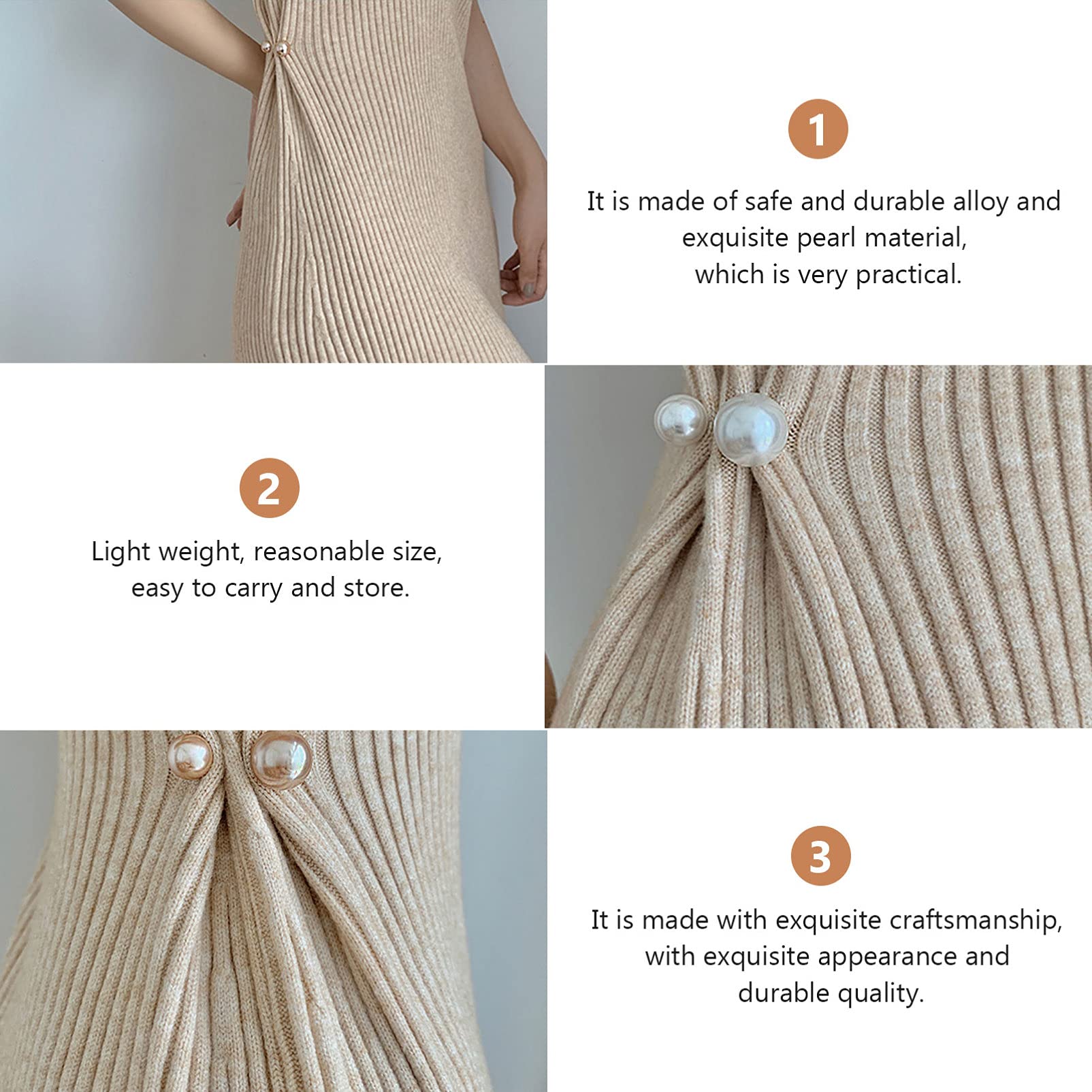 1

It is made of safe and durable alloy and exquisite pearl material, which is very practical.

2

Light weight, reasonable size, easy to carry and store.

3

It is made with exquisite craftsmanship, with exquisite appearance and durable quality.