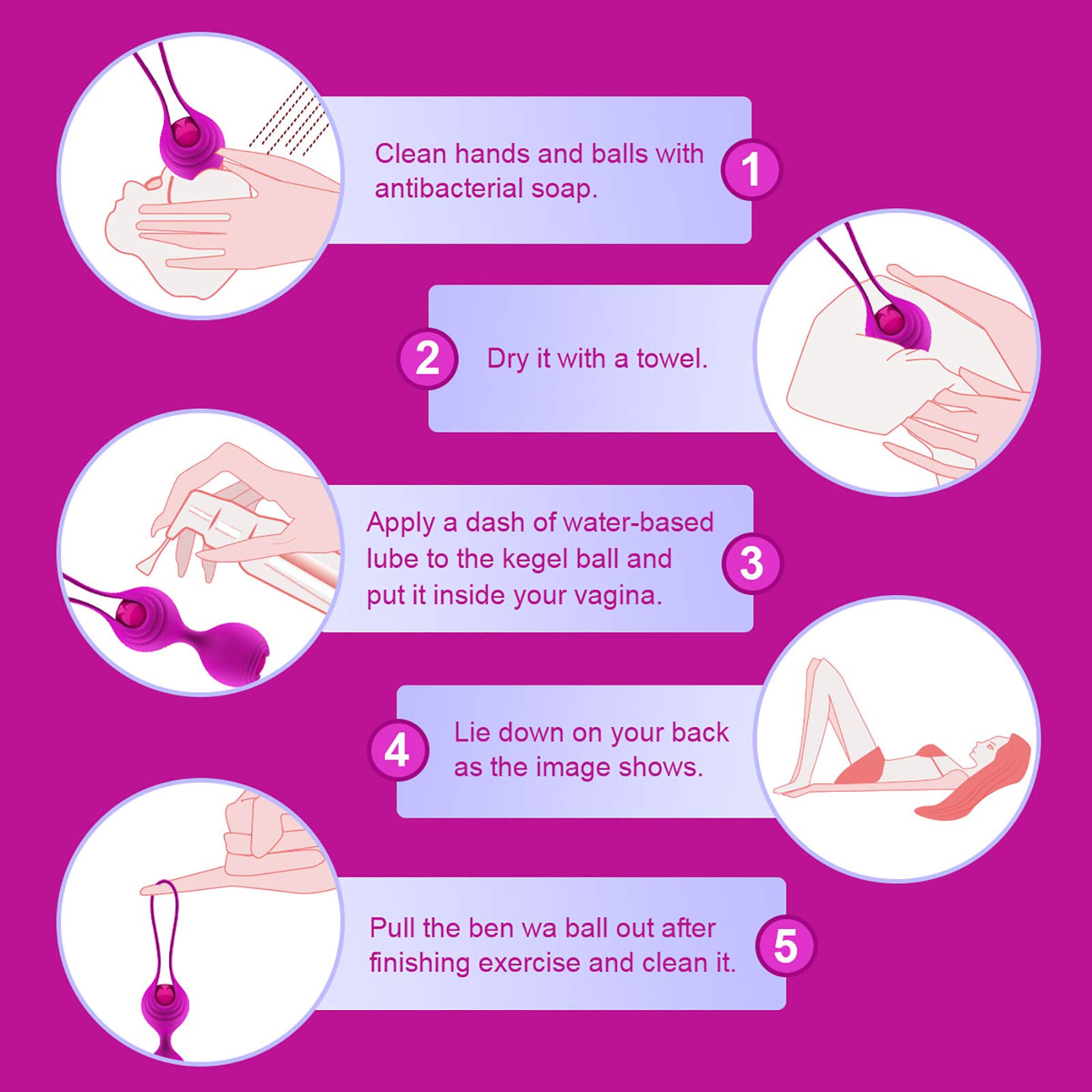 Clean hands and balls with antibacterial soap.

1

2

Dry it with a towel.

Apply a dash of water-based lube to the kegel ball and put it inside your vagina.

3

4

Lie down on your back as the image shows.

Pull the ben wa ball out after finishing exercise and clean it.

5