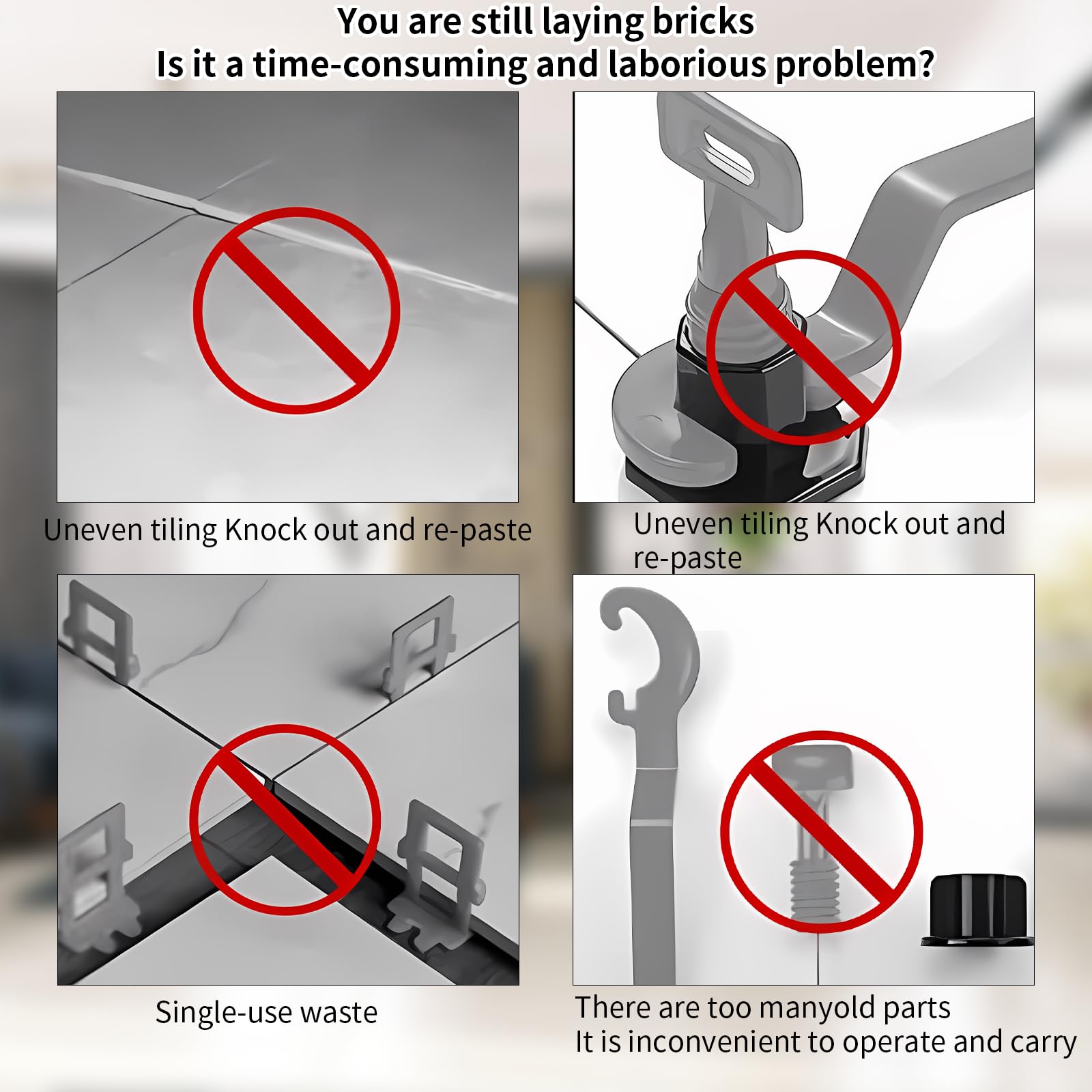 You are still laying bricks
Is it a time-consuming and laborious problem?

Uneven tiling Knock out and re-paste

Uneven tiling Knock out and re-paste

Single-use waste

There are too manyold parts
It is inconvenient to operate and carry