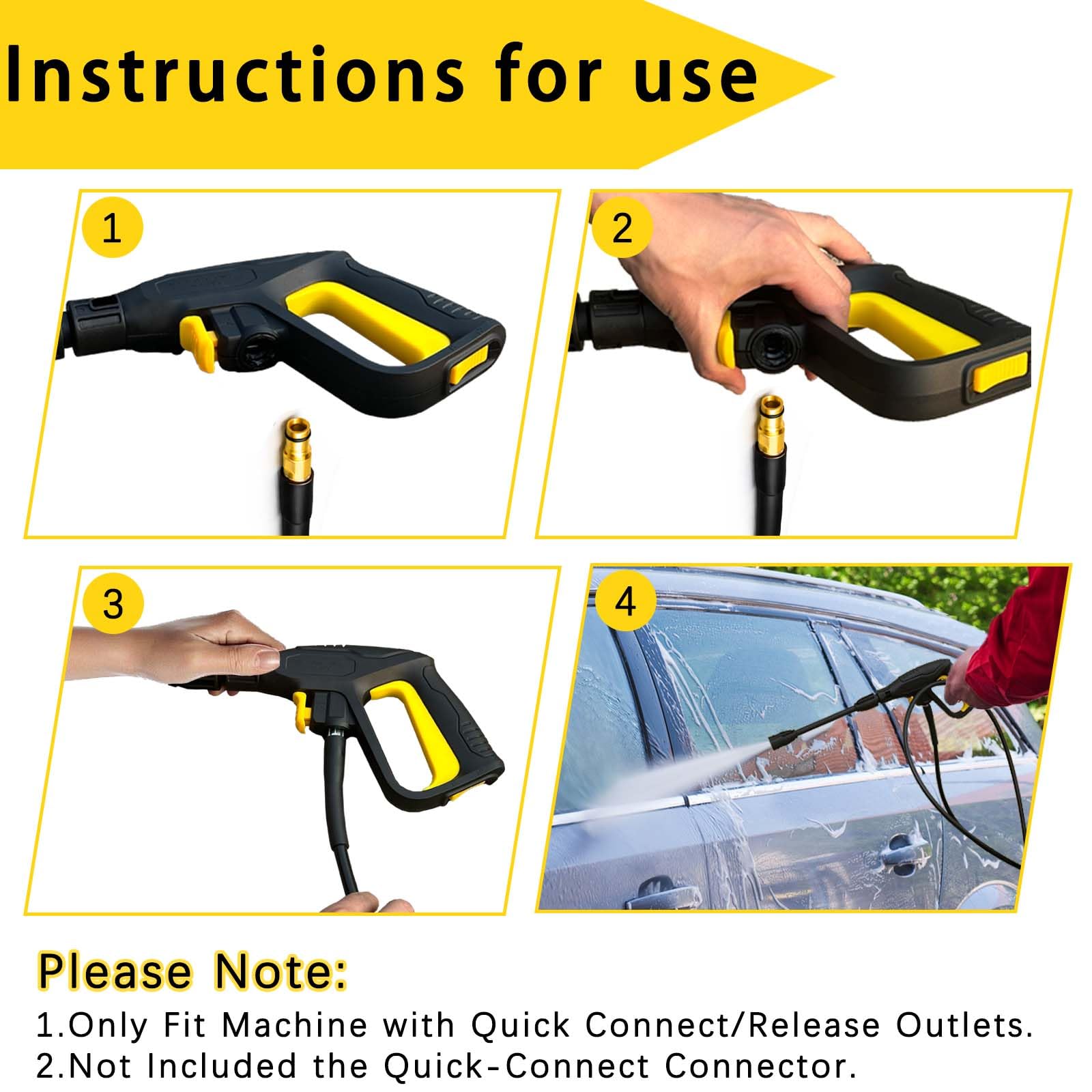 Instructions for use

1

2

3

4

Please Note:

1.Only Fit Machine with Quick Connect/Release Outlets.
2.Not Included the Quick-Connect Connector.