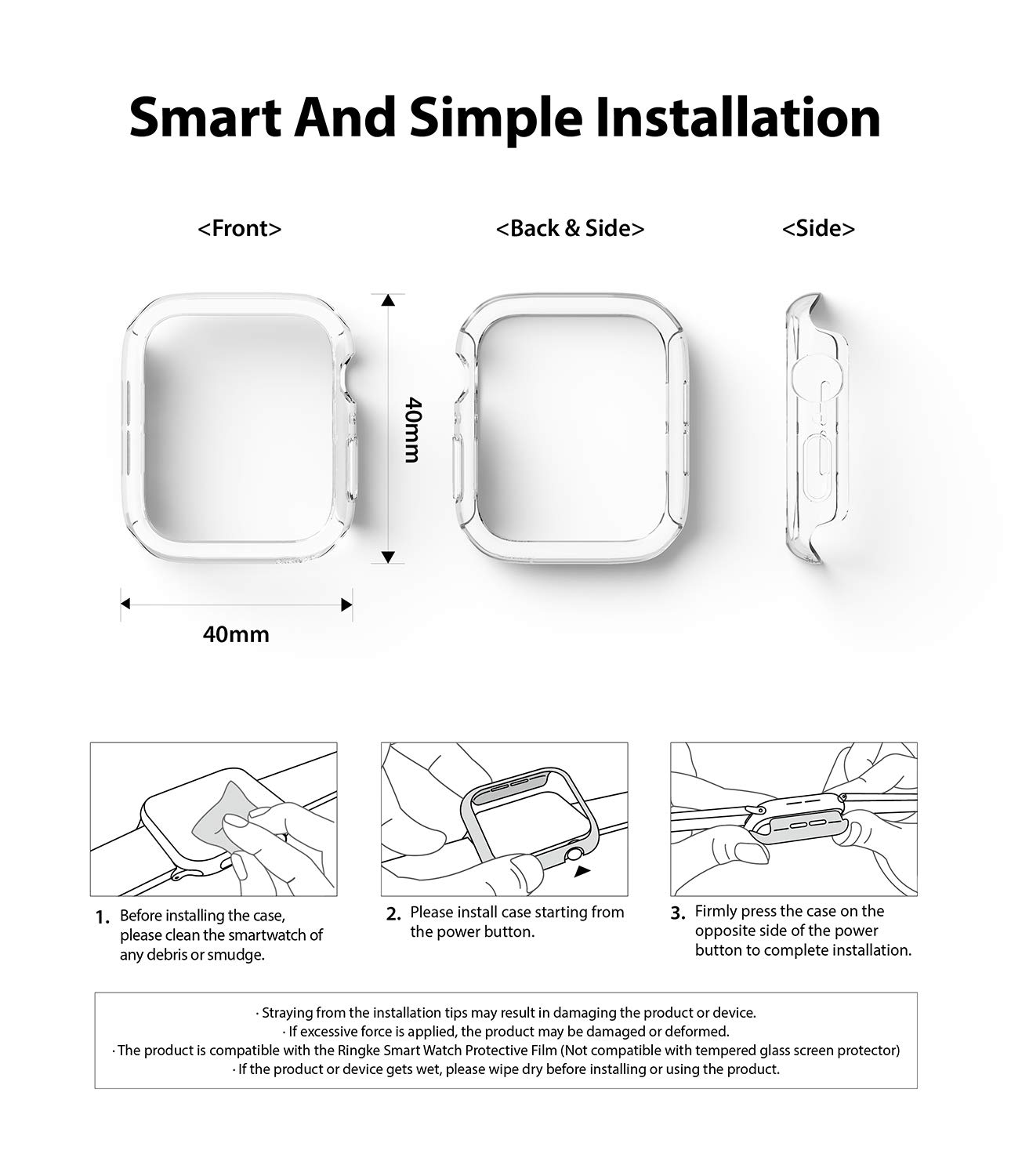 Smart And Simple Installation

<Front>

<Back & Side>

<Side>

40mm

40mm

1. Before installing the case, please clean the smartwatch of any debris or smudge.

2. Please install case starting from the power button.

3. Firmly press the case on the opposite side of the power button to complete installation.

· Straying from the installation tips may result in damaging the product or device.
· If excessive force is applied, the product may be damaged or deformed.
· The product is compatible with the Ringke Smart Watch Protective Film (Not compatible with tempered glass screen protector)
· If the product or device gets wet, please wipe dry before installing or using the product.