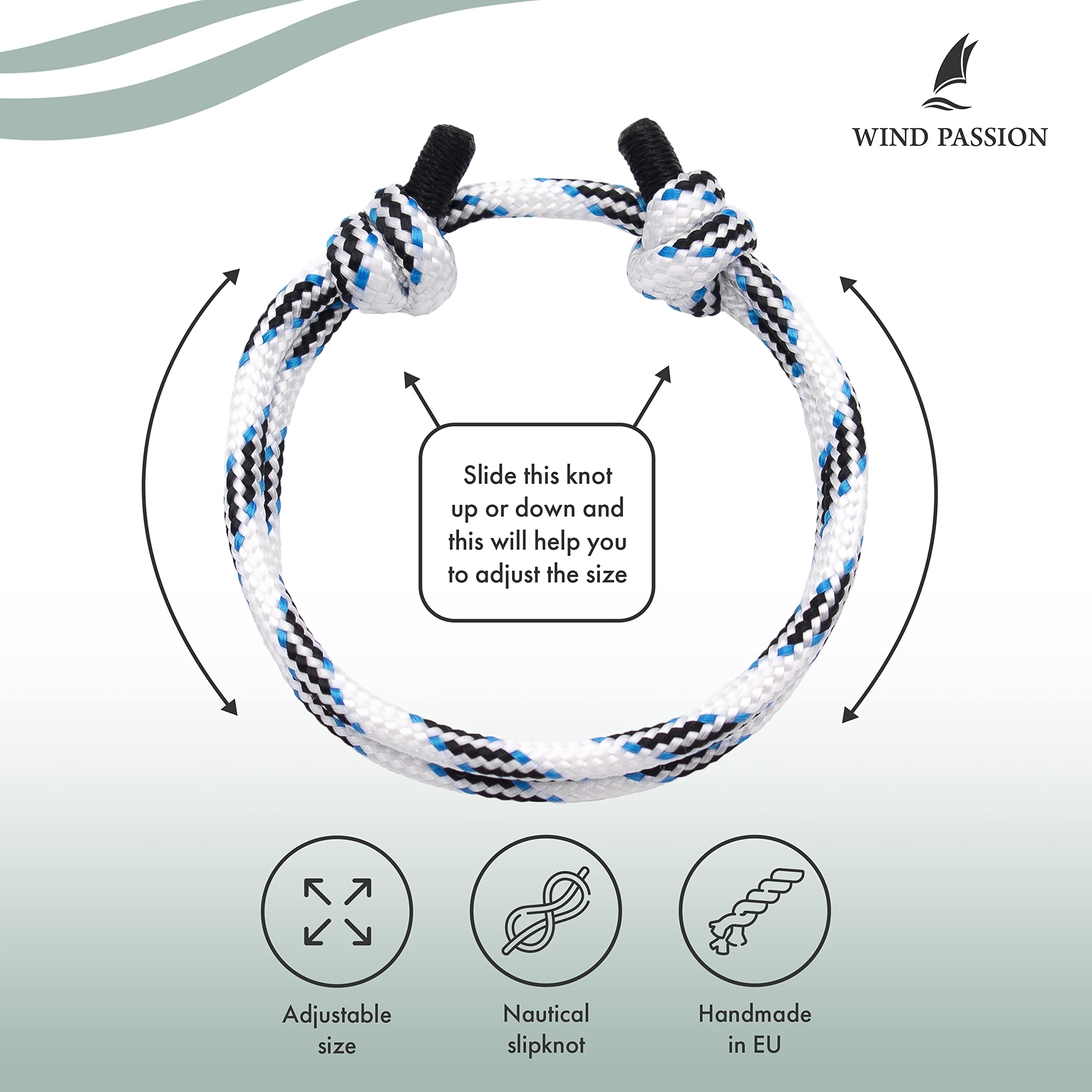 WIND PASSION

Slide this knot up or down and this will help you to adjust the size

Adjustable size

Nautical slipknot

Handmade in EU