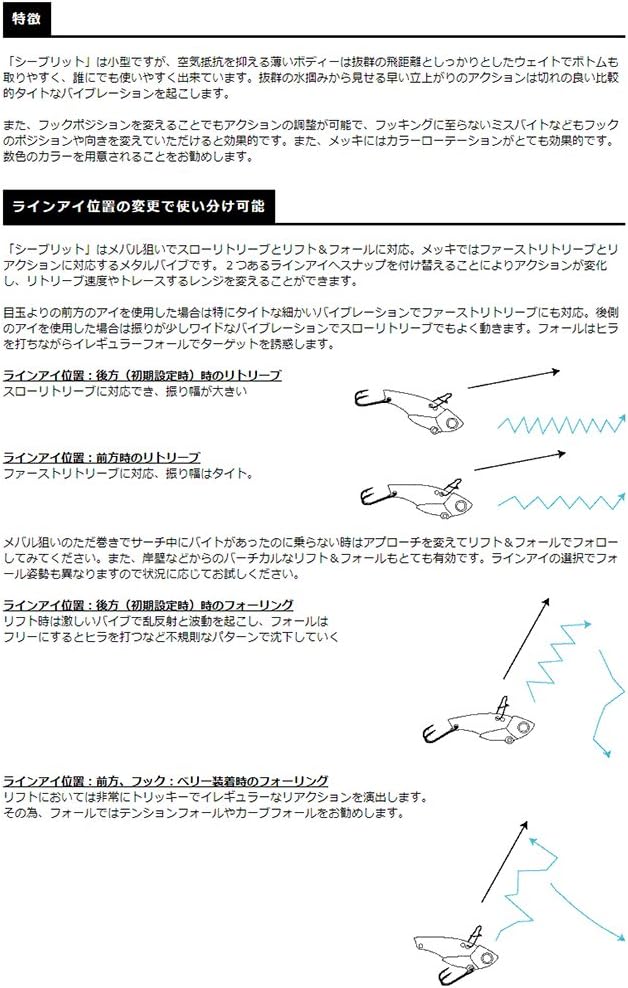 特徴

「シーブリット」は小型ですが、空気抵抗を抑える薄いボディーは抜群の飛距離としっかりとしたウェイトでボトムも取りやすく、誰にでも使いやすく出来ています。抜群の水掴みから見せる早い立上がりのアクションは切れの良い比較的タイトなバイブレーションを起こします。

また、フックポジションを変えることでもアクションの調整が可能で、フッキングに至らないミスバイトなどもフックのポジションや向きを変えていただけると効果的です。また、メッキにはカラーローテーションがとても効果的です。数色のカラーを用意されることをお勧めします。

ラインアイ位置の変更で使い分け可能

「シーブリット」はメバル狙いでスローリトリーブとリフト＆フォールに対応。メッキではファーストリトリーブとリアクションに対応するメタルバイブです。２つあるラインアイへスナップを付け替えることによりアクションが変化し、リトリーブ速度やトレースするレンジを変えることができます。

目玉よりの前方のアイを使用した場合は特にタイトな細かいバイブレーションでファーストリトリーブにも対応。後側のアイを使用した場合は振りが少しワイドなバイブレーションでスローリトリーブでもよく動きます。フォールはヒラを打ちながらイレギュラーフォールでターゲットを誘惑します。

ラインアイ位置：後方（初期設定時）時のリトリーブ
スローリトリーブに対応でき、振り幅が大きい

ラインアイ位置：前方時のリトリーブ
ファーストリトリーブに対応、振り幅はタイト。

メバル狙いのただ巻きでサーチ中にバイトがあったのに乗らない時はアプローチを変えてリフト＆フォールでフォローしてみてください。また、岸壁などからのバーチカルなリフト＆フォールもとても有効です。ラインアイの選択でフォール姿勢も異なりますので状況に応じてお試しください。

ラインアイ位置：後方（初期設定時）時のフォーリング
リフト時は激しいバイブで乱反射と波動を起こし、フォールはフリーにするとヒラを打つなど不規則なパターンで沈下していく

ラインアイ位置：前方、フック：ベリー装着時のフォーリング
リフトにおいては非常にトリッキーでイレギュラーなリアクションを演出します。
その為、フォールではテンションフォールやカーブフォールをお勧めします。