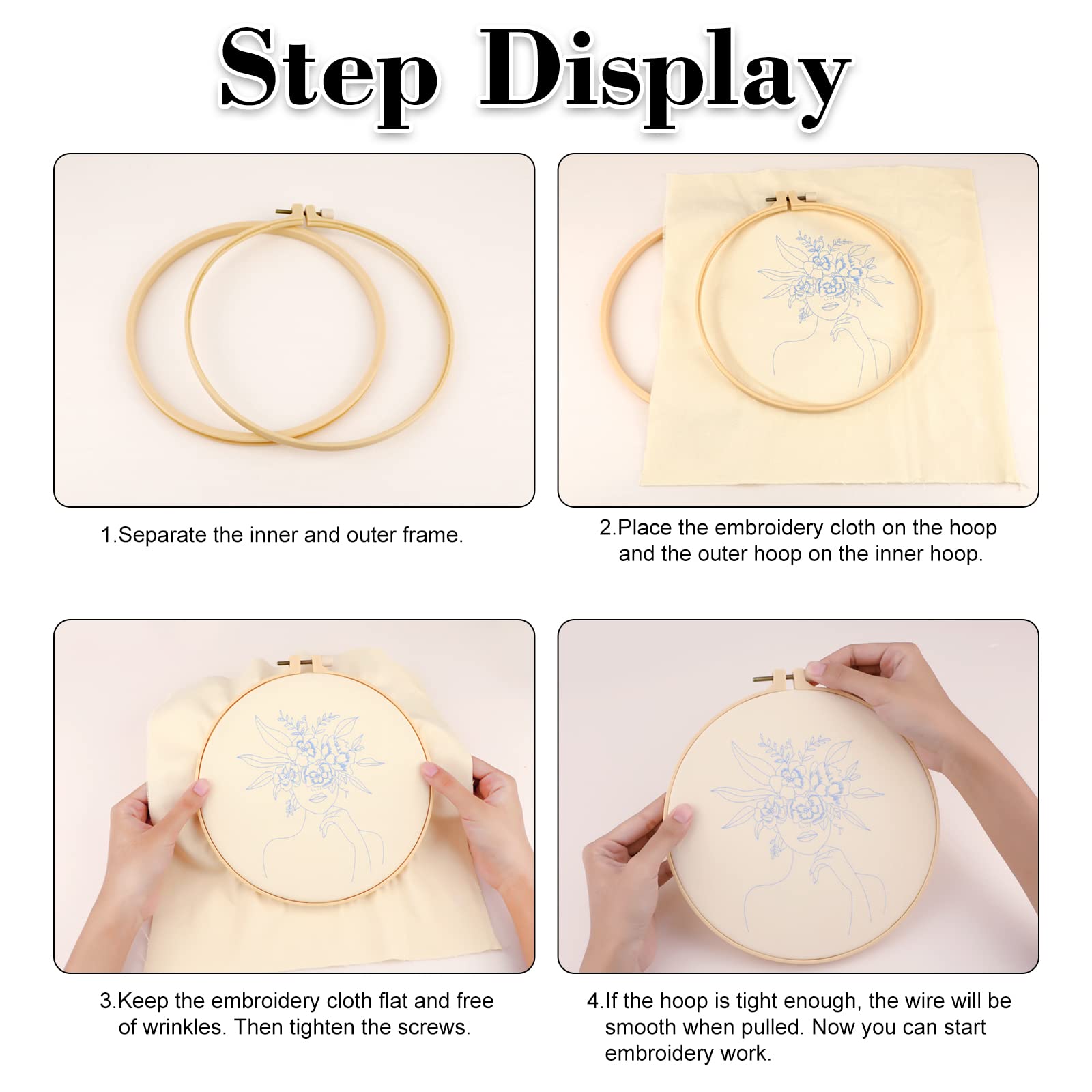 Step Display

1.Separate the inner and outer frame.

2.Place the embroidery cloth on the hoop and the outer hoop on the inner hoop.

3.Keep the embroidery cloth flat and free of wrinkles. Then tighten the screws.

4.If the hoop is tight enough, the wire will be smooth when pulled. Now you can start embroidery work.