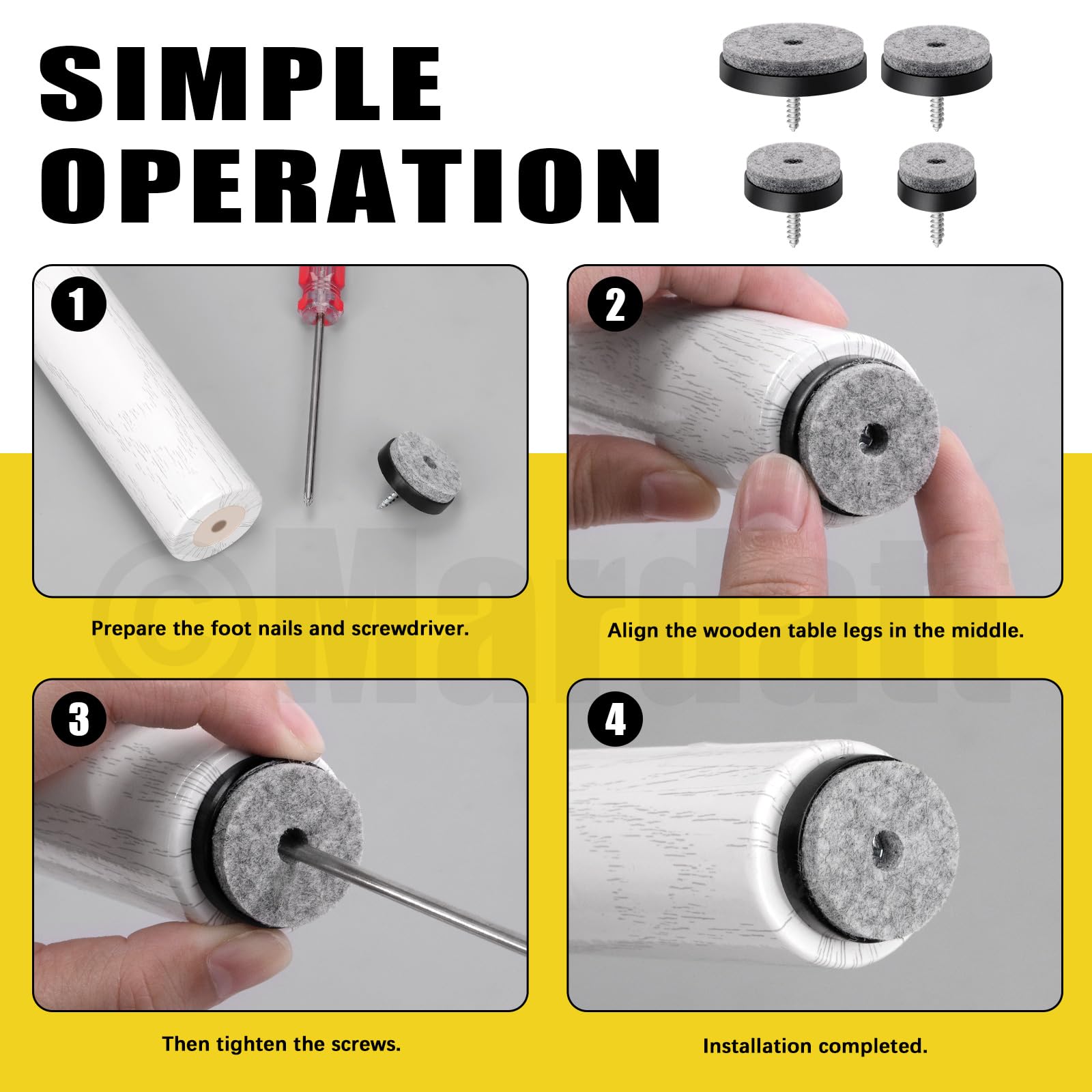 SIMPLE OPERATION

1

Prepare the foot nails and screwdriver.

2

Align the wooden table legs in the middle.

©Mardatt

3

Then tighten the screws.

4

Installation completed.