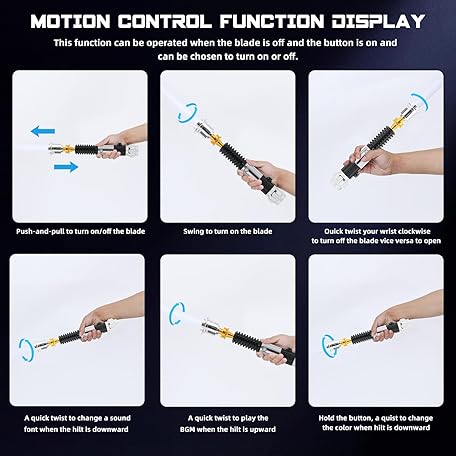 MOTION CONTROL FUNCTION DISPLAY

This function can be operated when the blade is off and the button is on and can be chosen to turn on or off.

Push-and-pull to turn on/off the blade

Swing to turn on the blade

Quick twist your wrist clockwise to turn off the blade vice versa to open

A quick twist to change a sound font when the hilt is downward

A quick twist to play the BGM when the hilt is upward

Hold the button, a quist to change the color when hilt is downward