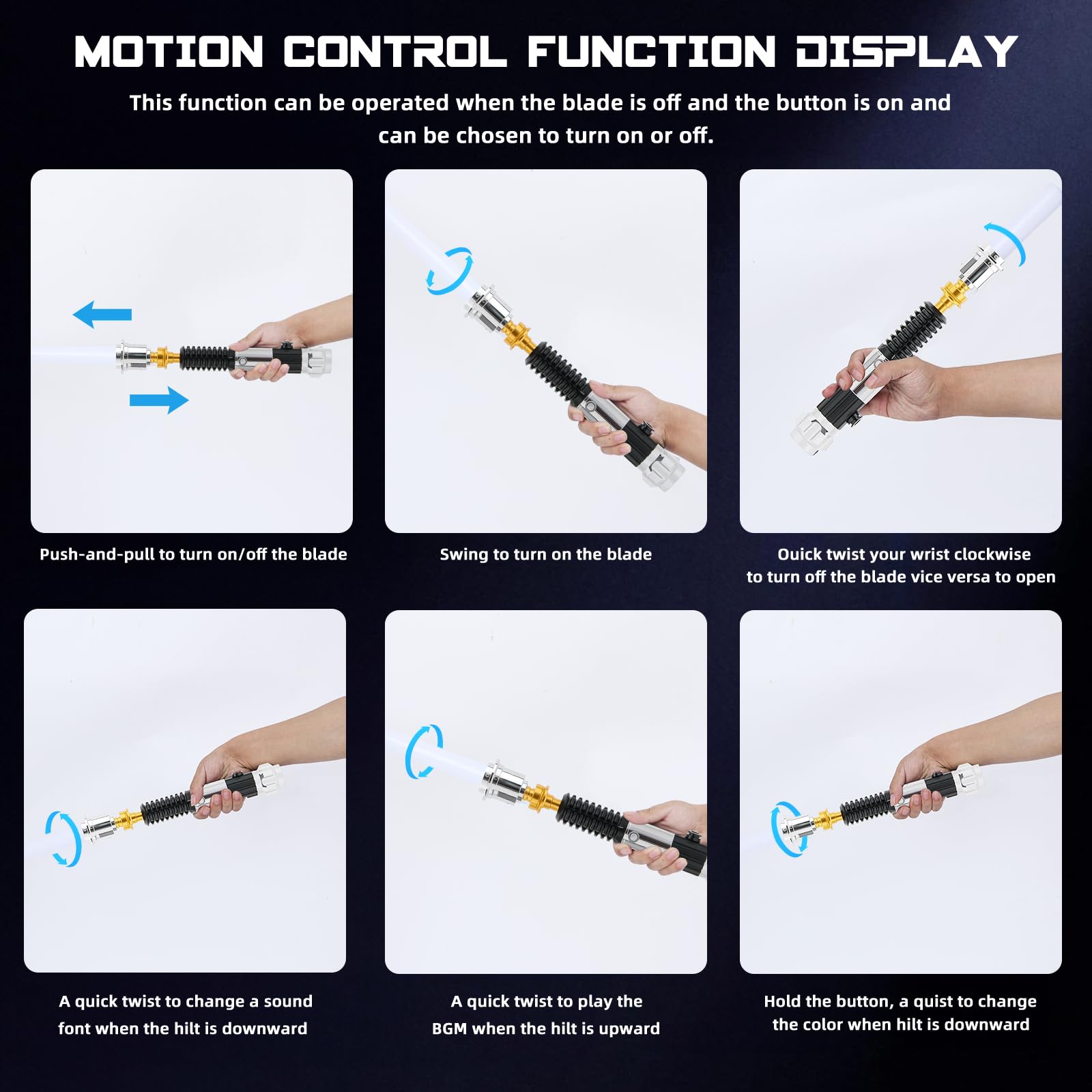 MOTION CONTROL FUNCTION DISPLAY

This function can be operated when the blade is off and the button is on and can be chosen to turn on or off.

Push-and-pull to turn on/off the blade

Swing to turn on the blade

Ouick twist your wrist clockwise to turn off the blade vice versa to open

A quick twist to change a sound font when the hilt is downward

A quick twist to play the BGM when the hilt is upward

Hold the button, a quist to change the color when hilt is downward