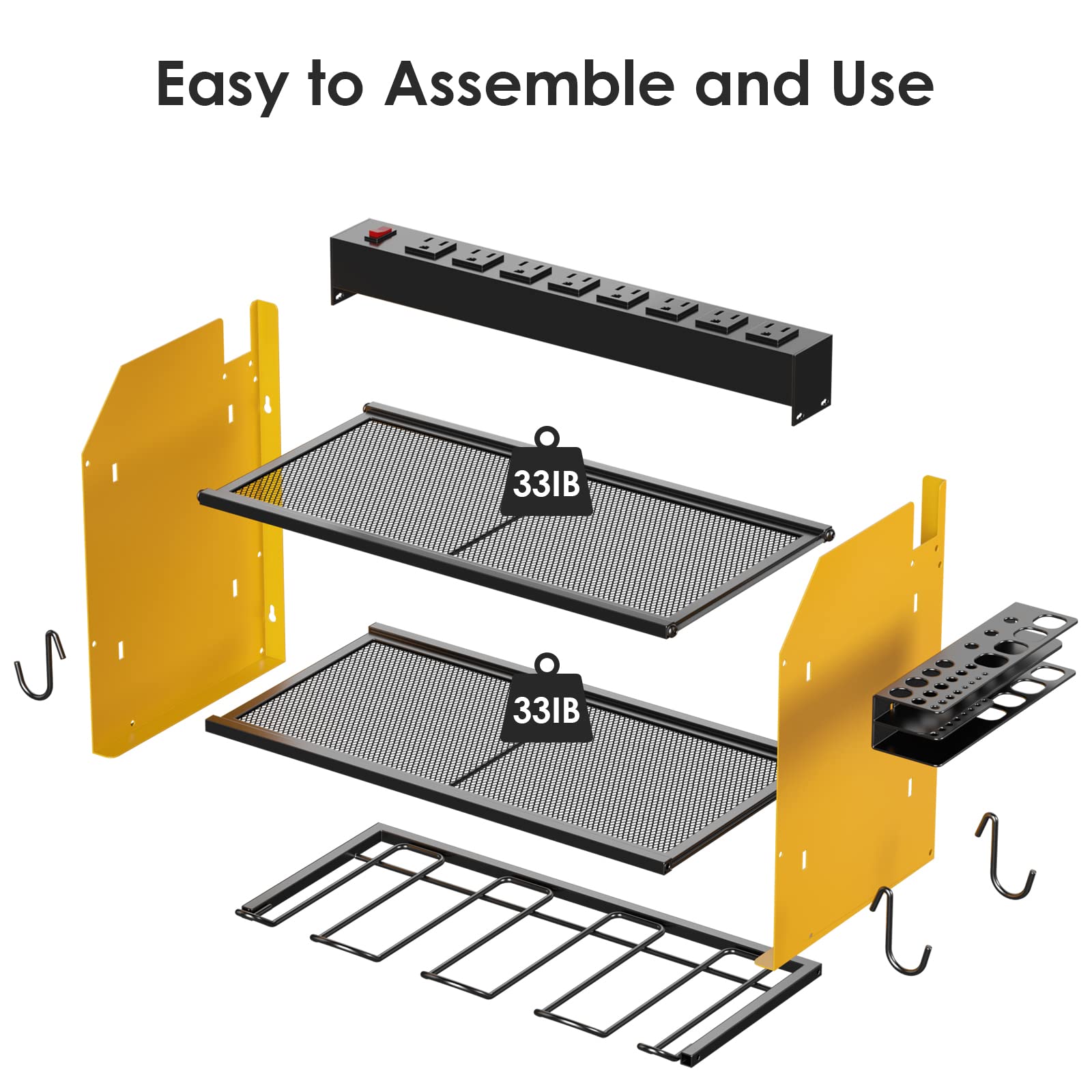 Easy to Assemble and Use

33IB

33IB