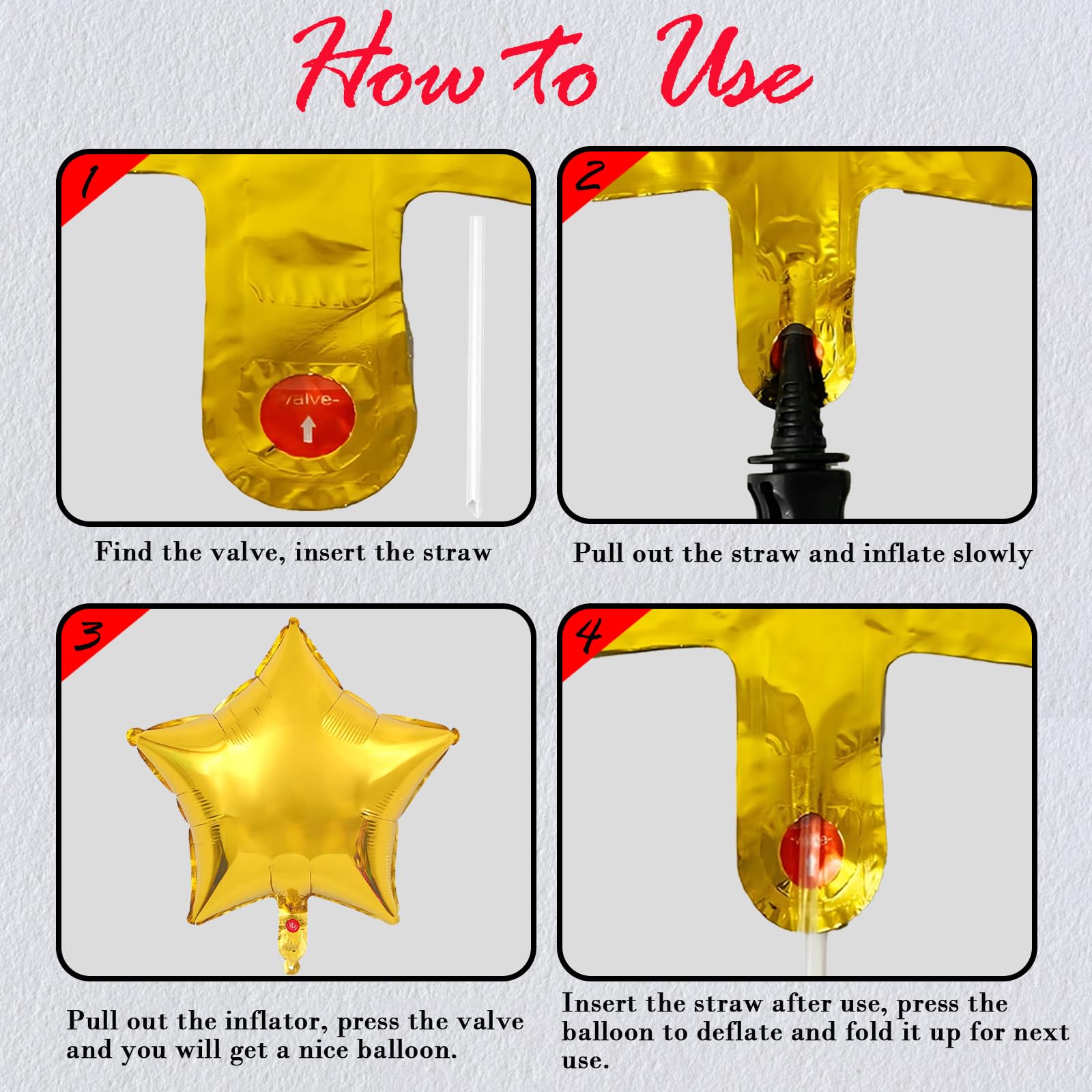 How to Use

1

Valve-

Find the valve, insert the straw

2

Pull out the straw and inflate slowly

3

Pull out the inflator, press the valve and you will get a nice balloon.

4

Insert the straw after use, press the balloon to deflate and fold it up for next use.