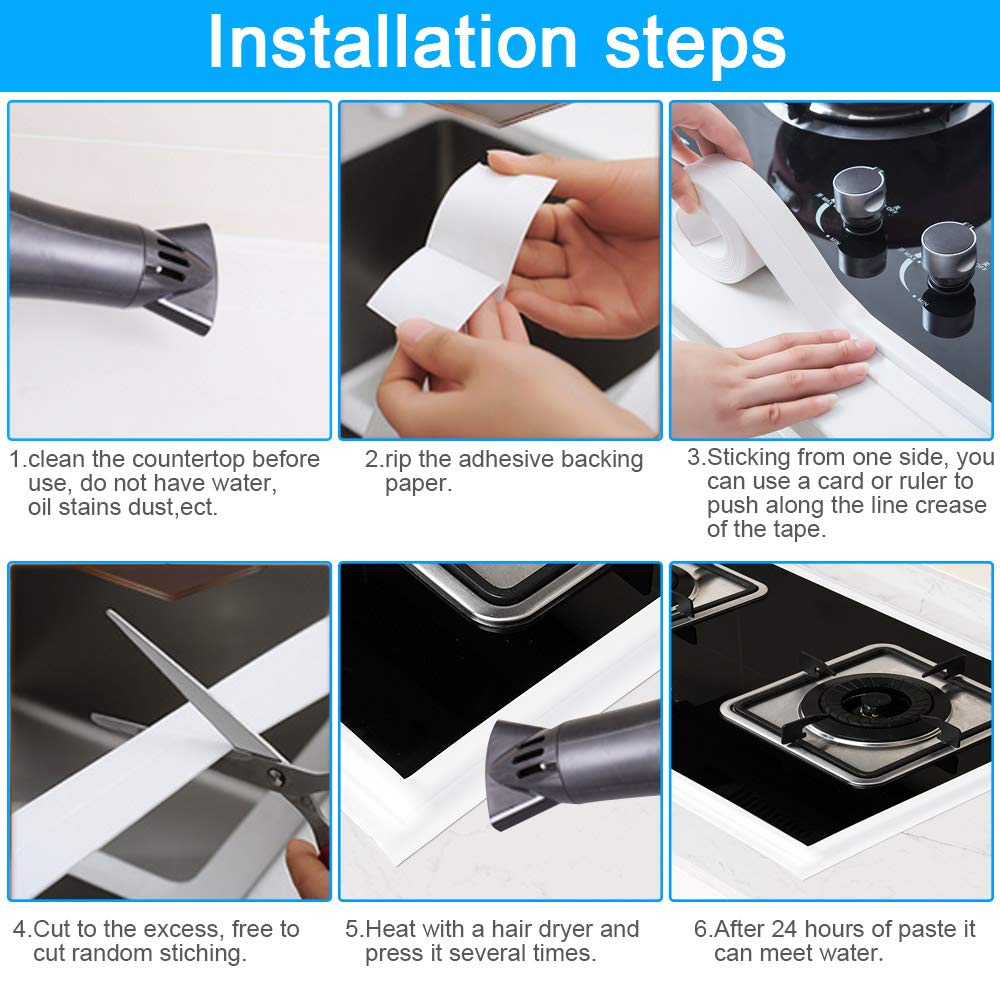 Installation steps

1.clean the countertop before use, do not have water, oil stains dust,ect.

2.rip the adhesive backing paper.

3.Sticking from one side, you can use a card or ruler to push along the line crease of the tape.

4.Cut to the excess, free to cut random stiching.

5.Heat with a hair dryer and press it several times.

6.After 24 hours of paste it can meet water.