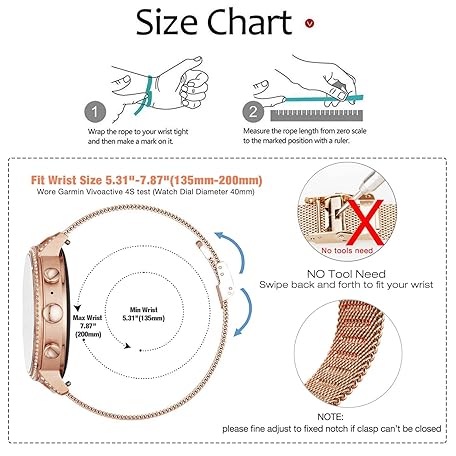 Size Chart

1
Wrap the rope to your wrist tight and then make a mark on it.

2
Measure the rope length from zero scale to the marked position with a ruler.

Fit Wrist Size 5.31"-7.87"(135mm-200mm)
Wore Garmin Vivoactive 4S test (Watch Dial Diameter 40mm)

Max Wrist 7.87" (200mm)

Min Wrist 5.31"(135mm)

No tools need

NO Tool Need
Swipe back and forth to fit your wrist

NOTE:
please fine adjust to fixed notch if clasp can't be closed