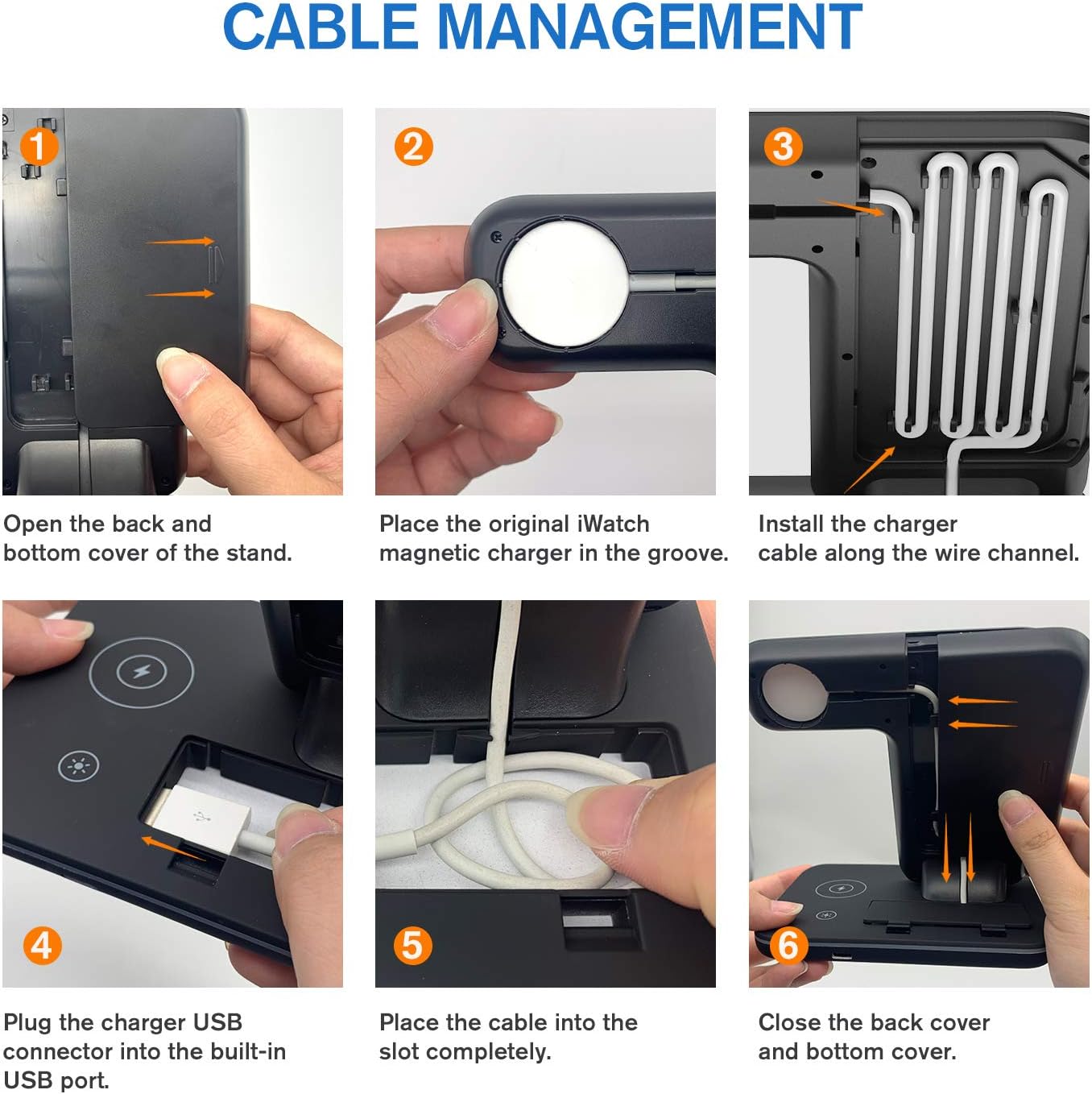 CABLE MANAGEMENT

1

Open the back and bottom cover of the stand.

2

Place the original iWatch magnetic charger in the groove.

3

Install the charger cable along the wire channel.

4

Plug the charger USB connector into the built-in USB port.

5

Place the cable into the slot completely.

6

Close the back cover and bottom cover.