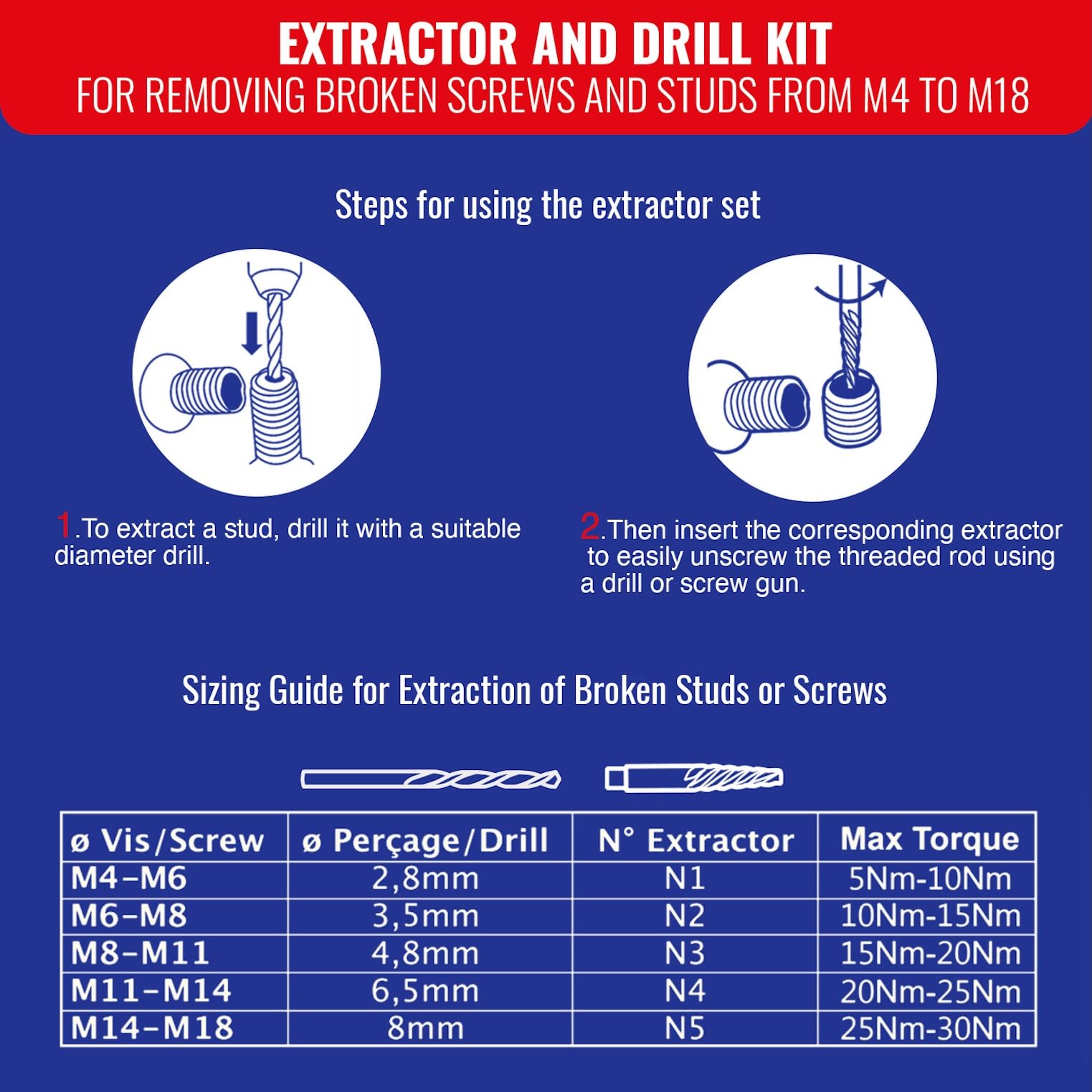 EXTRACTOR AND DRILL KIT
FOR REMOVING BROKEN SCREWS AND STUDS FROM M4 TO M18

Steps for using the extractor set

1.To extract a stud, drill it with a suitable diameter drill.

2.Then insert the corresponding extractor to easily unscrew the threaded rod using a drill or screw gun.

Sizing Guide for Extraction of Broken Studs or Screws

| ø Vis/Screw | ø Perçage/Drill | N° Extractor | Max Torque |
|---|---|---|---|
| M4-M6 | 2,8mm | N1 | 5Nm-10Nm |
| M6-M8 | 3,5mm | N2 | 10Nm-15Nm |
| M8-M11 | 4,8mm | N3 | 15Nm-20Nm |
| M11-M14 | 6,5mm | N4 | 20Nm-25Nm |
| M14-M18 | 8mm | N5 | 25Nm-30Nm |