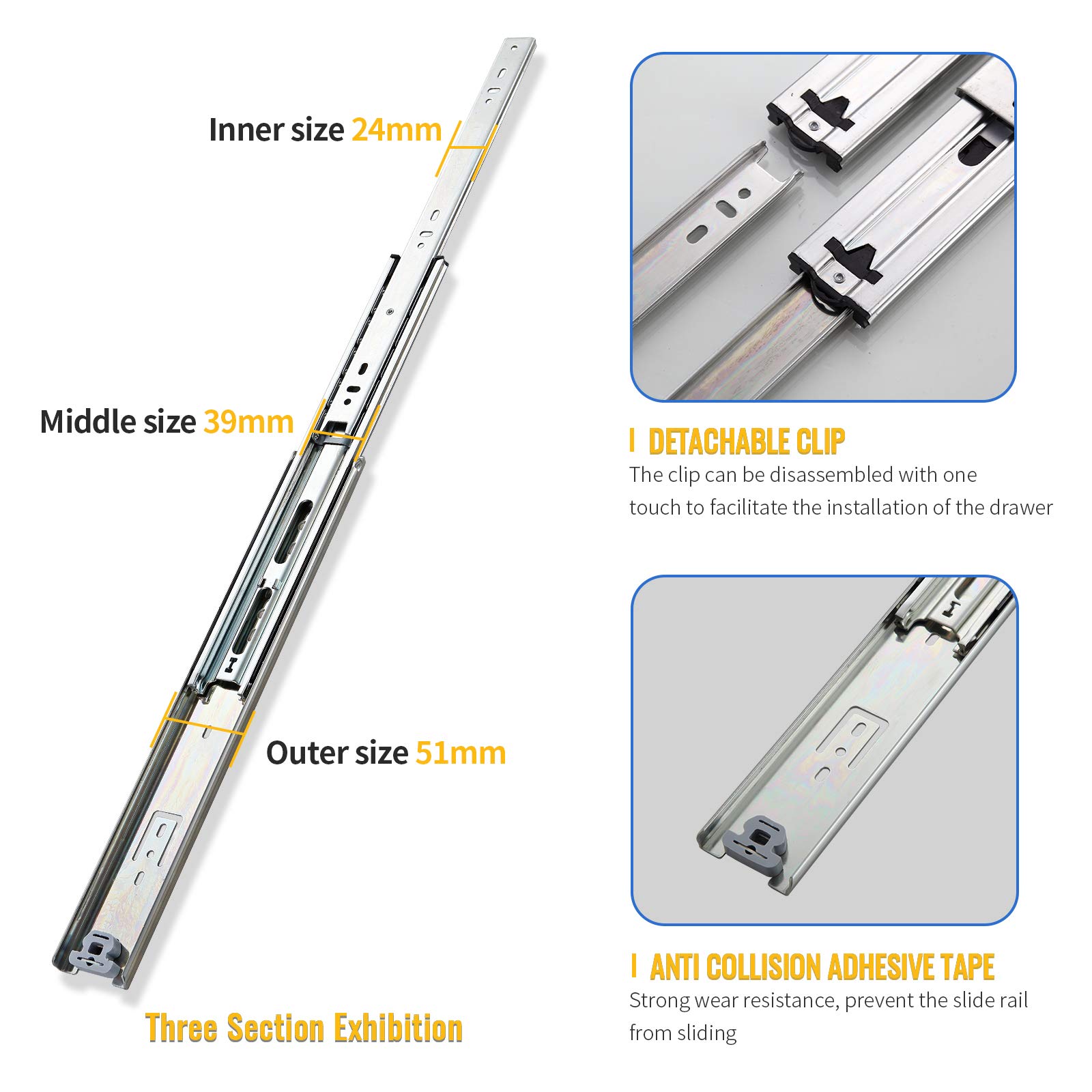 Inner size 24mm

Middle size 39mm

Outer size 51mm

Three Section Exhibition

DETACHABLE CLIP
The clip can be disassembled with one touch to facilitate the installation of the drawer

ANTI COLLISION ADHESIVE TAPE
Strong wear resistance, prevent the slide rail from sliding