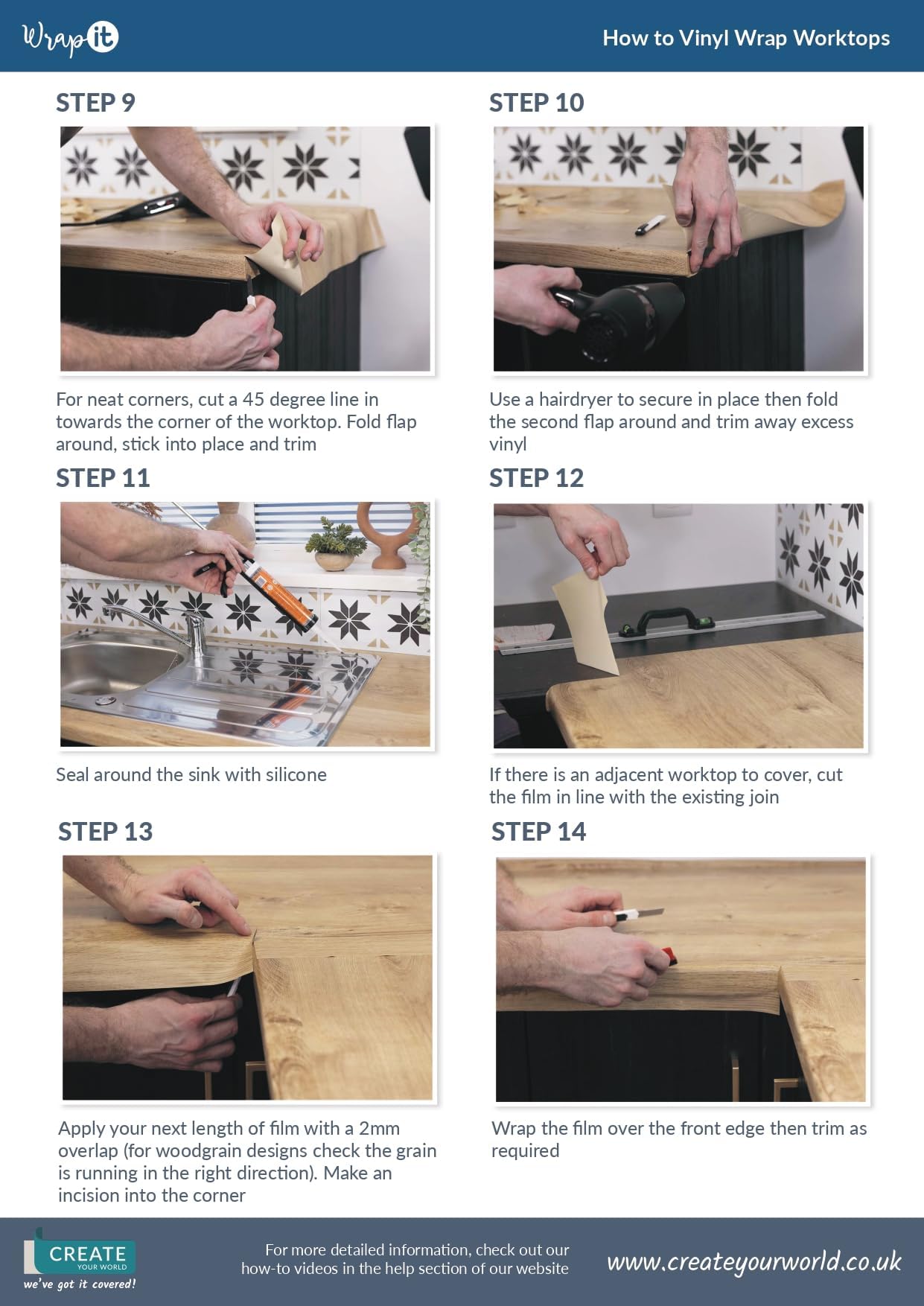 Wrap it

How to Vinyl Wrap Worktops

STEP 9

For neat corners, cut a 45 degree line in towards the corner of the worktop. Fold flap around, stick into place and trim

STEP 10

Use a hairdryer to secure in place then fold the second flap around and trim away excess vinyl

STEP 11

Seal around the sink with silicone

STEP 12

If there is an adjacent worktop to cover, cut the film in line with the existing join

STEP 13

Apply your next length of film with a 2mm overlap (for woodgrain designs check the grain is running in the right direction). Make an incision into the corner

STEP 14

Wrap the film over the front edge then trim as required

CREATE YOUR WORLD
we've got it covered!

For more detailed information, check out our how-to videos in the help section of our website

www.createyourworld.co.uk