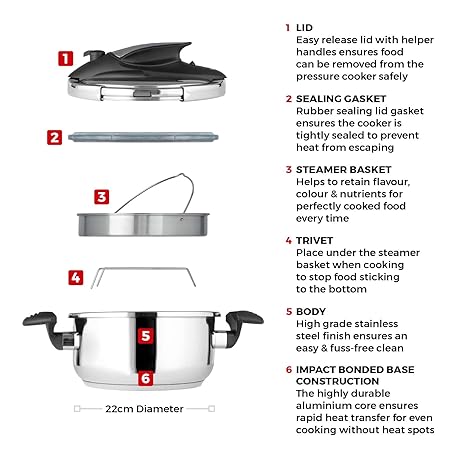 1

2

3

4

5

6

22cm Diameter

1 LID
Easy release lid with helper handles ensures food can be removed from the pressure cooker safely

2 SEALING GASKET
Rubber sealing lid gasket ensures the cooker is tightly sealed to prevent heat from escaping

3 STEAMER BASKET
Helps to retain flavour, colour & nutrients for perfectly cooked food every time

4 TRIVET
Place under the steamer basket when cooking to stop food sticking to the bottom

5 BODY
High grade stainless steel finish ensures an easy & fuss-free clean

6 IMPACT BONDED BASE CONSTRUCTION
The highly durable aluminium core ensures rapid heat transfer for even cooking without heat spots