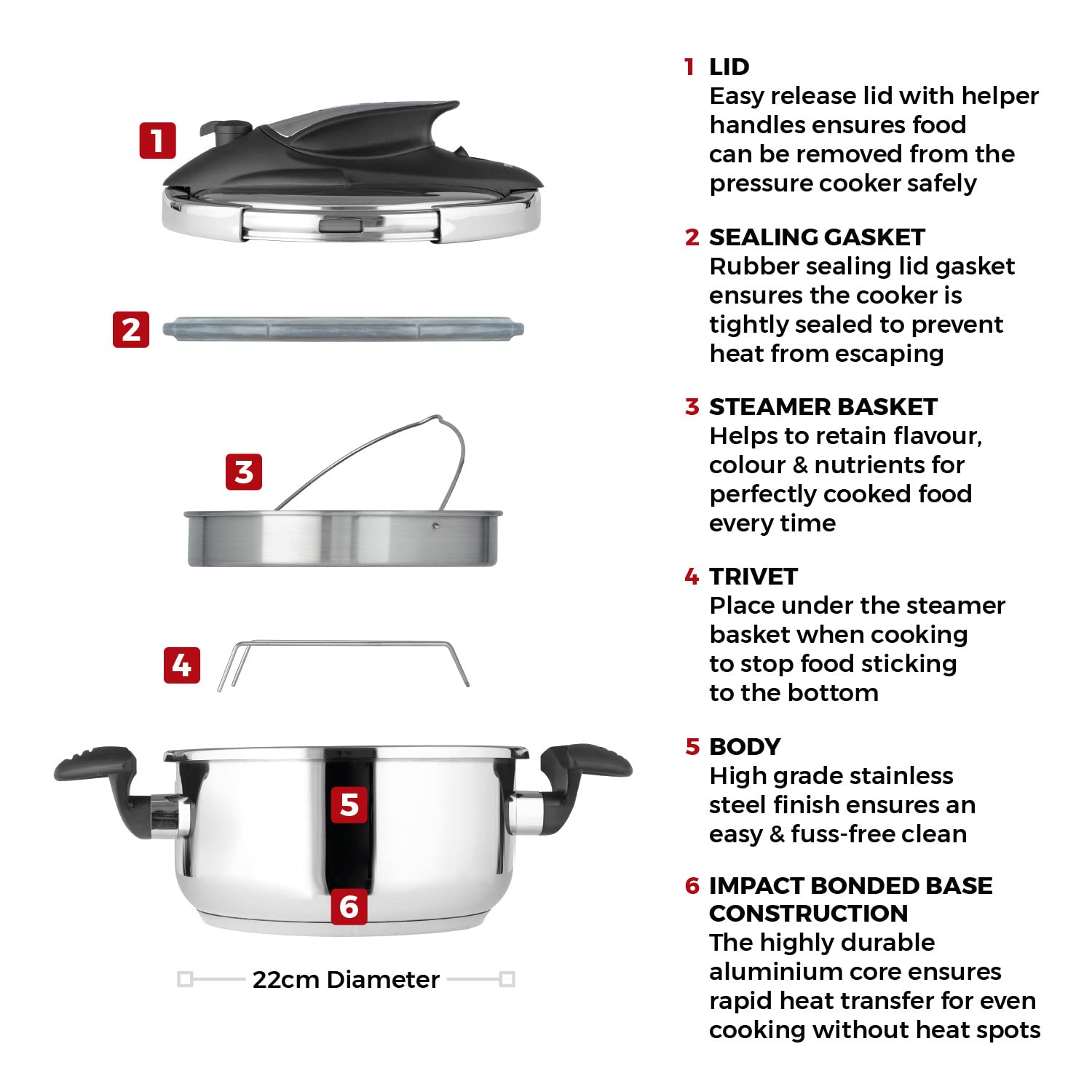 1

2

3

4

5

6

22cm Diameter

1 LID
Easy release lid with helper handles ensures food can be removed from the pressure cooker safely

2 SEALING GASKET
Rubber sealing lid gasket ensures the cooker is tightly sealed to prevent heat from escaping

3 STEAMER BASKET
Helps to retain flavour, colour & nutrients for perfectly cooked food every time

4 TRIVET
Place under the steamer basket when cooking to stop food sticking to the bottom

5 BODY
High grade stainless steel finish ensures an easy & fuss-free clean

6 IMPACT BONDED BASE CONSTRUCTION
The highly durable aluminium core ensures rapid heat transfer for even cooking without heat spots