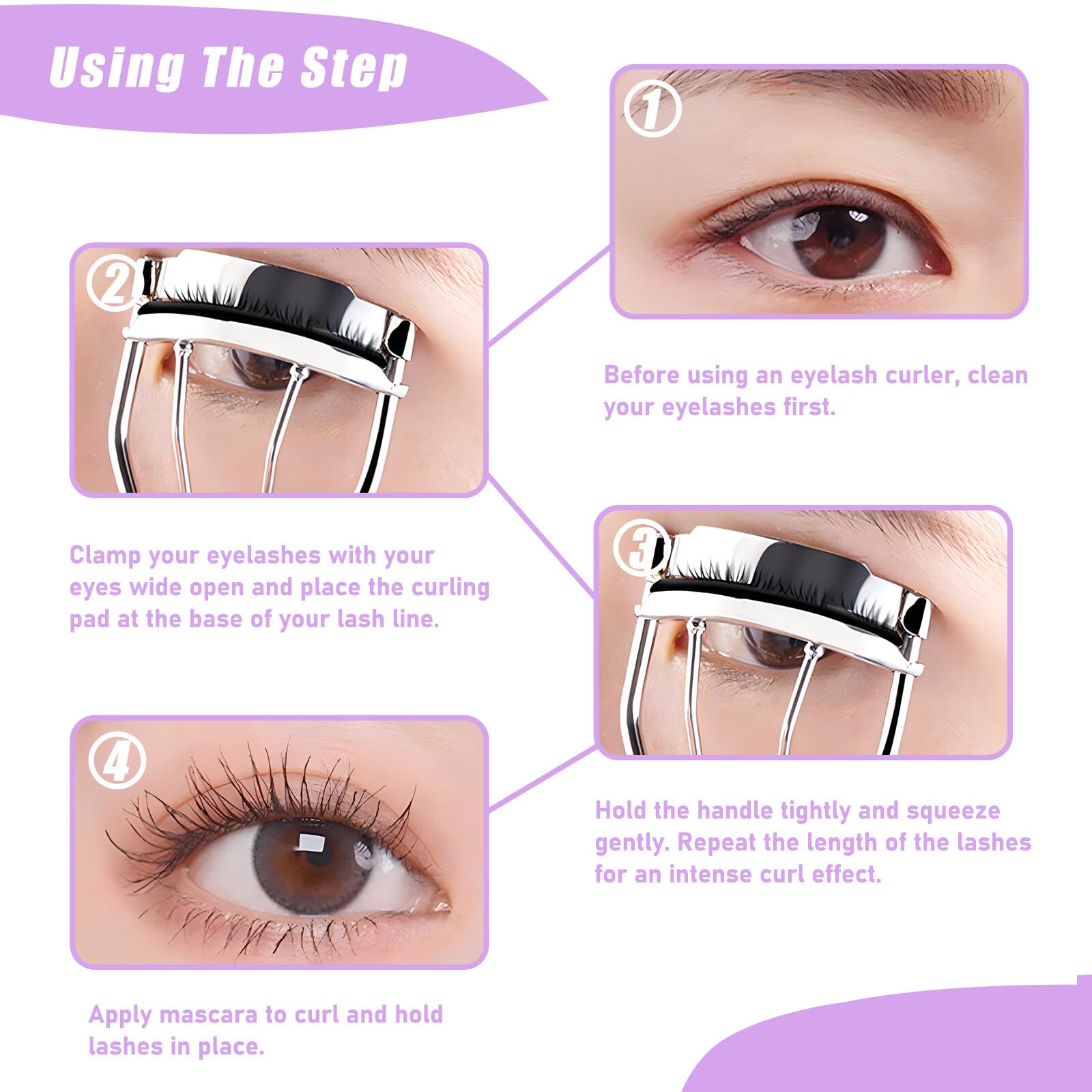 Using The Step

①

Before using an eyelash curler, clean your eyelashes first.

②

Clamp your eyelashes with your eyes wide open and place the curling pad at the base of your lash line.

③

Hold the handle tightly and squeeze gently. Repeat the length of the lashes for an intense curl effect.

④

Apply mascara to curl and hold lashes in place.