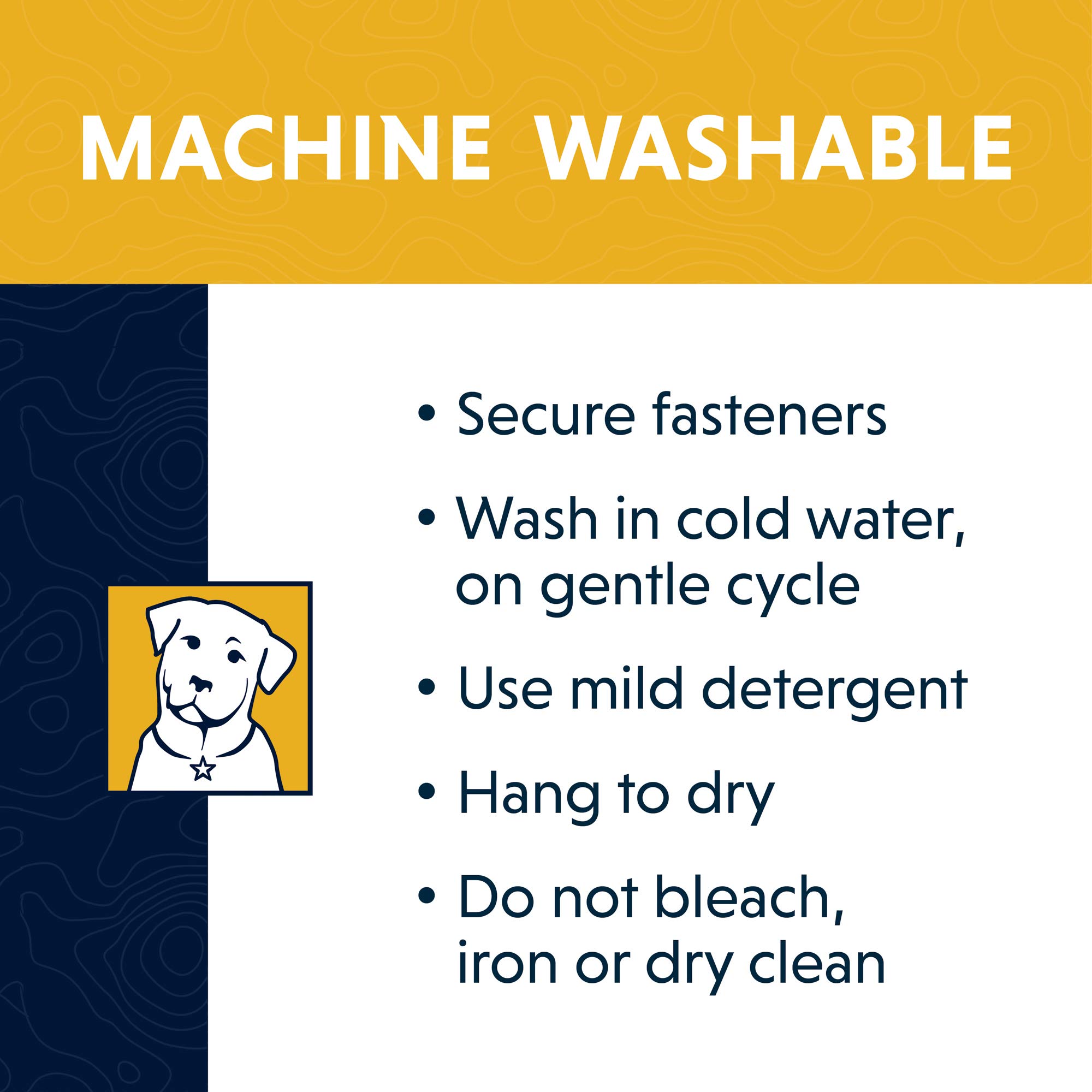 MACHINE WASHABLE

• Secure fasteners
• Wash in cold water, on gentle cycle
• Use mild detergent
• Hang to dry
• Do not bleach, iron or dry clean