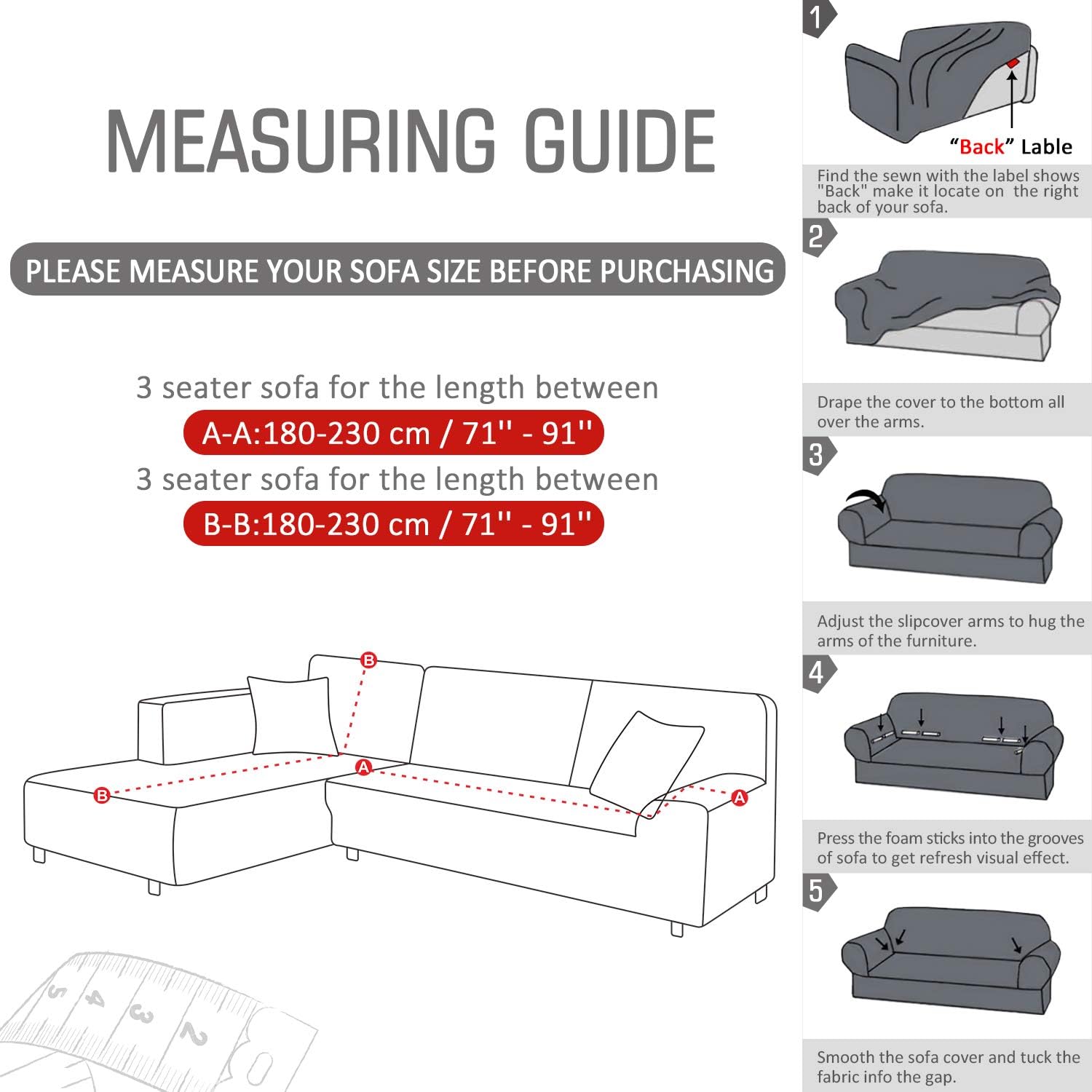 MEASURING GUIDE

PLEASE MEASURE YOUR SOFA SIZE BEFORE PURCHASING

3 seater sofa for the length between

A-A:180-230 cm / 71'' - 91''

3 seater sofa for the length between

B-B:180-230 cm / 71'' - 91''

B

B

A

A

5 4 3 2

1

"Back" Lable

Find the sewn with the label shows "Back" make it locate on the right back of your sofa.

2

Drape the cover to the bottom all over the arms.

3

Adjust the slipcover arms to hug the arms of the furniture.

4

Press the foam sticks into the grooves of sofa to get refresh visual effect.

5

Smooth the sofa cover and tuck the fabric info the gap.