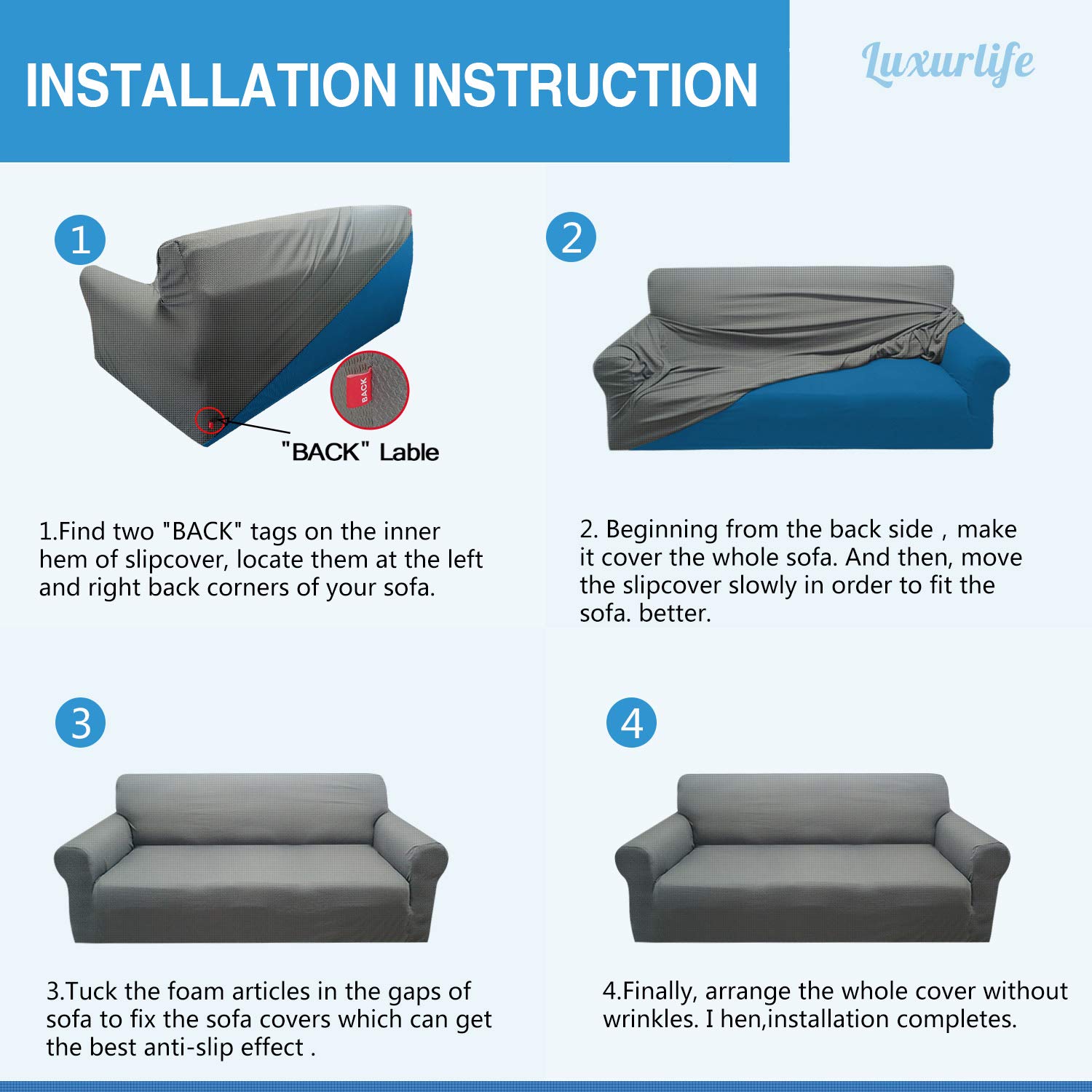 INSTALLATION INSTRUCTION

Luxurlife

1

BACK

"BACK" Lable

1.Find two "BACK" tags on the inner hem of slipcover, locate them at the left and right back corners of your sofa.

2

2. Beginning from the back side , make it cover the whole sofa. And then, move the slipcover slowly in order to fit the sofa. better.

3

3.Tuck the foam articles in the gaps of sofa to fix the sofa covers which can get the best anti-slip effect .

4

4.Finally, arrange the whole cover without wrinkles. I hen,installation completes.