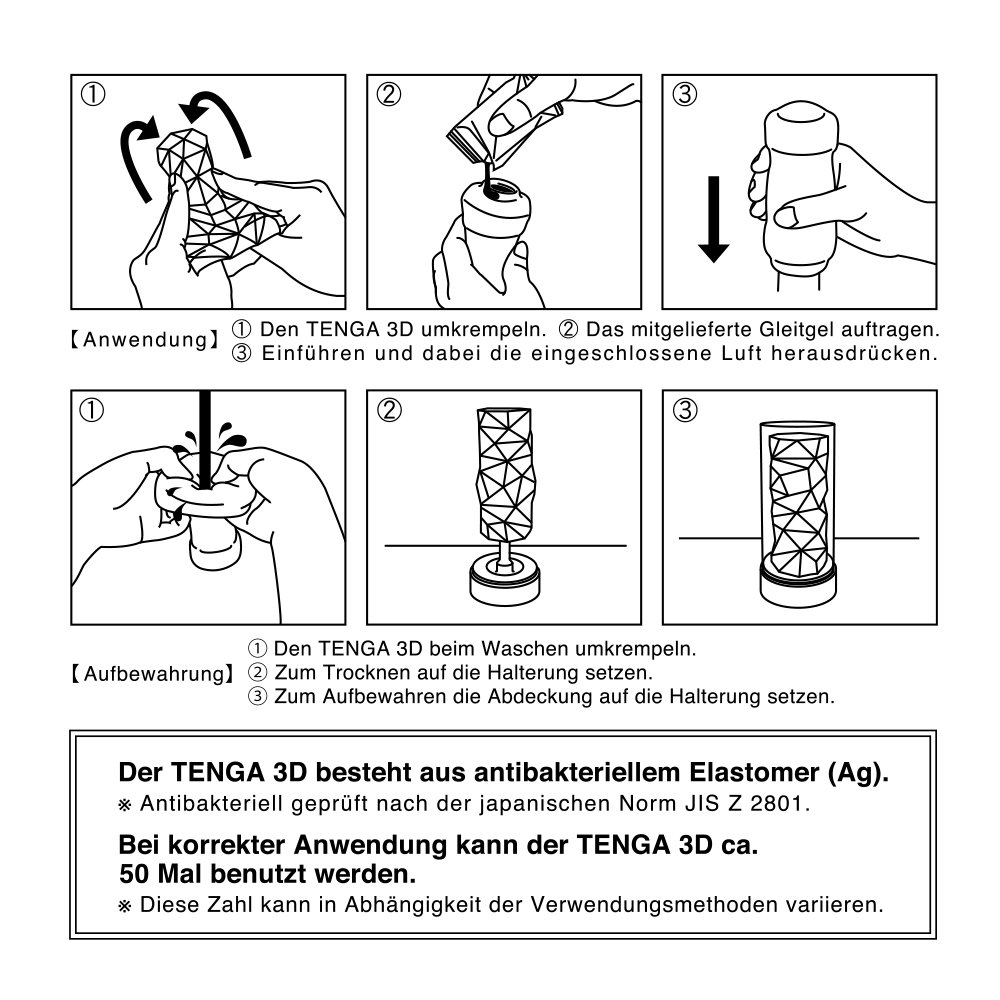 ①

②

③

【Anwendung】 ① Den TENGA 3D umkrempeln. ② Das mitgelieferte Gleitgel auftragen. ③ Einführen und dabei die eingeschlossene Luft herausdrücken.

①

②

③

【Aufbewahrung】 ① Den TENGA 3D beim Waschen umkrempeln. ② Zum Trocknen auf die Halterung setzen. ③ Zum Aufbewahren die Abdeckung auf die Halterung setzen.

Der TENGA 3D besteht aus antibakteriellem Elastomer (Ag).
※ Antibakteriell geprüft nach der japanischen Norm JIS Z 2801.

Bei korrekter Anwendung kann der TENGA 3D ca. 50 Mal benutzt werden.
※ Diese Zahl kann in Abhängigkeit der Verwendungsmethoden variieren.