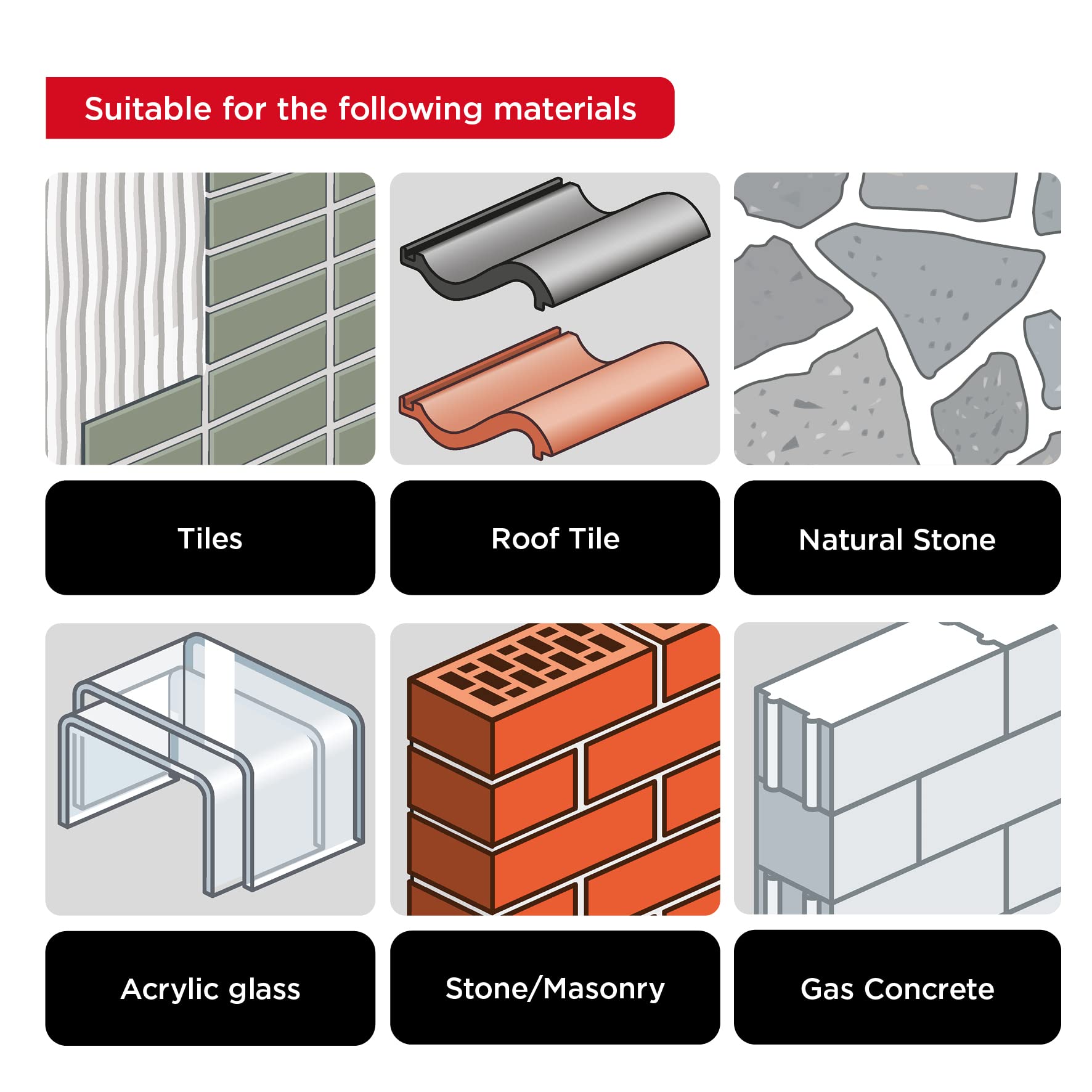 Suitable for the following materials

Tiles

Roof Tile

Natural Stone

Acrylic glass

Stone/Masonry

Gas Concrete