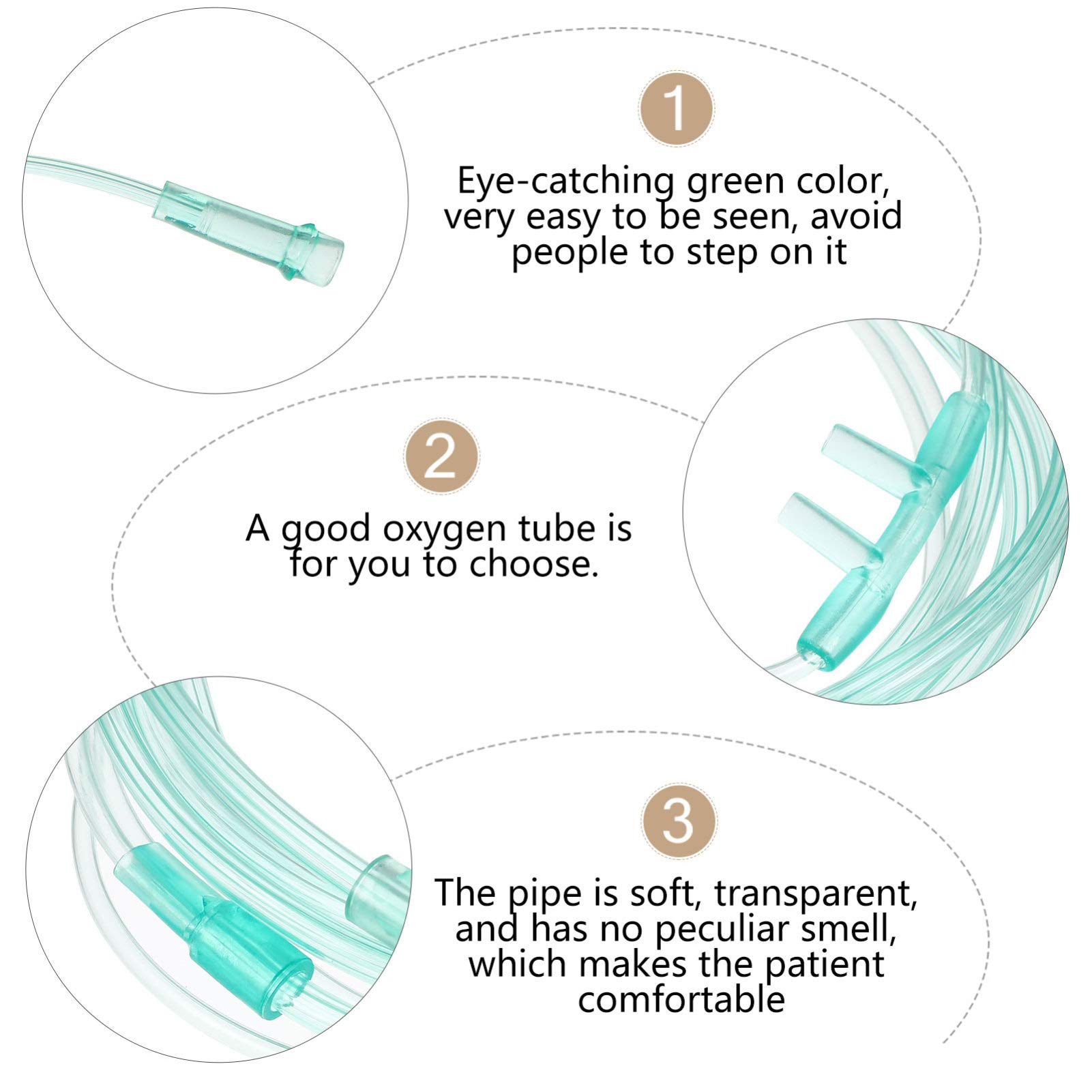 1

Eye-catching green color, very easy to be seen, avoid people to step on it

2

A good oxygen tube is for you to choose.

3

The pipe is soft, transparent, and has no peculiar smell, which makes the patient comfortable