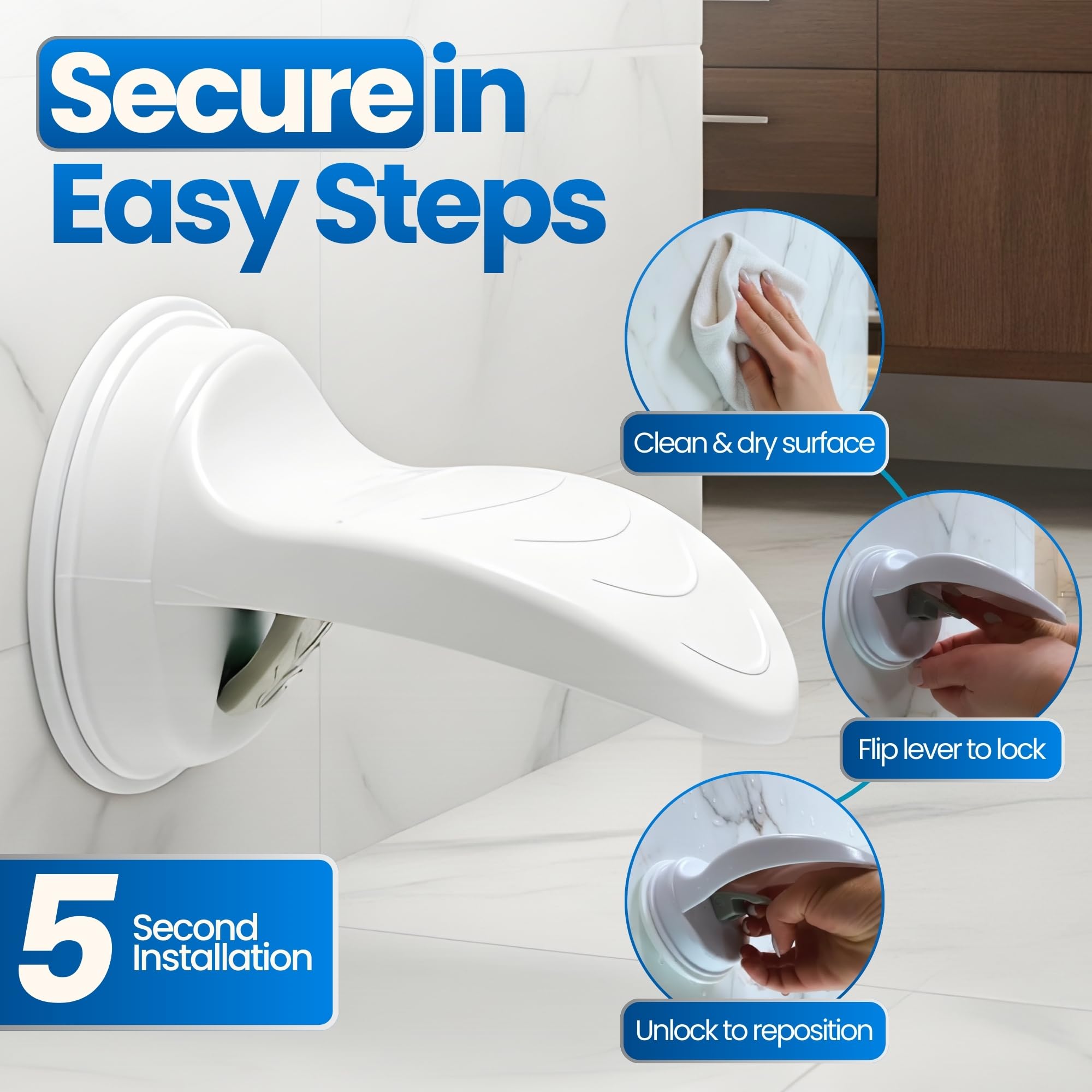 Secure in Easy Steps

Clean & dry surface

Flip lever to lock

Unlock to reposition

5 Second Installation