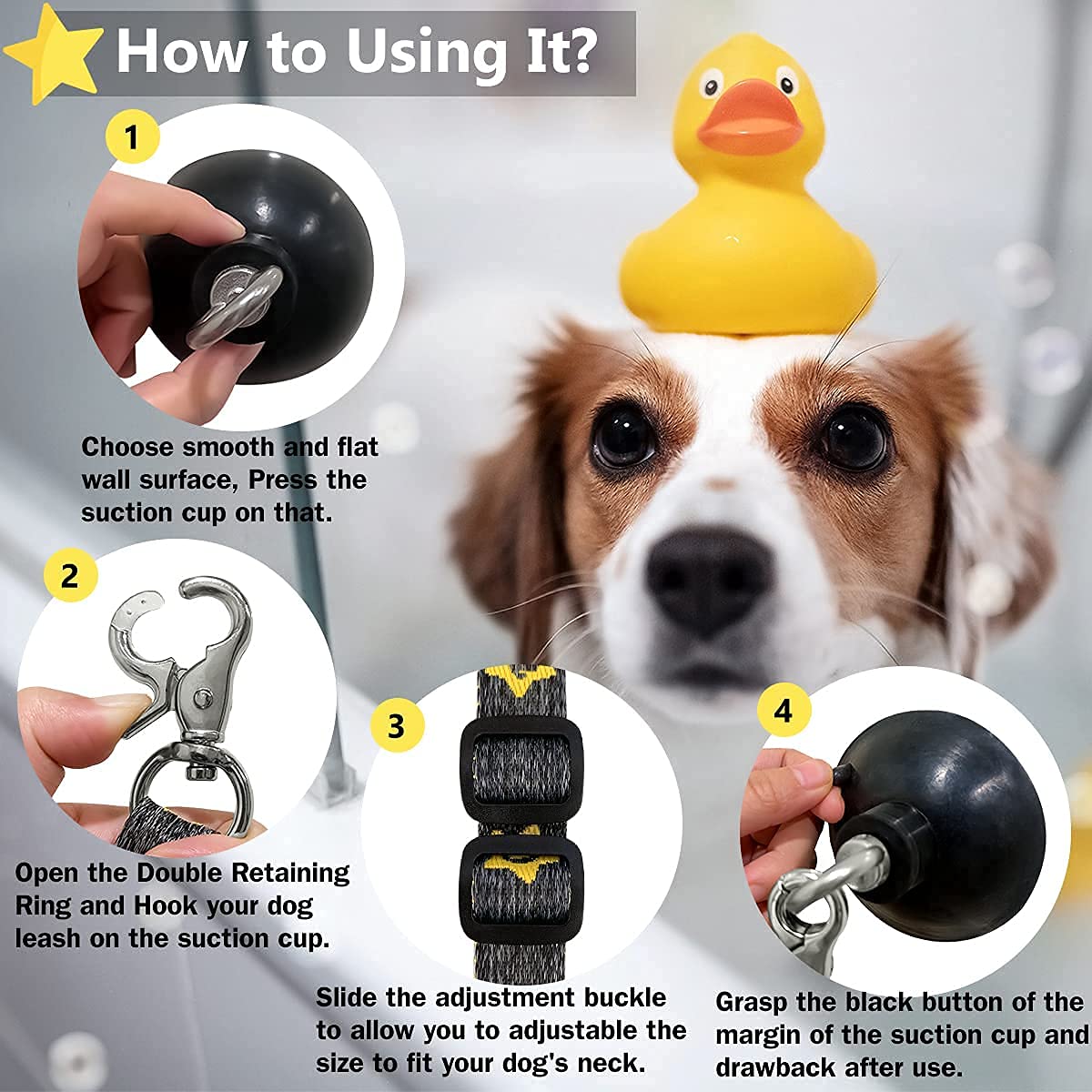 How to Using It?

1

Choose smooth and flat wall surface, Press the suction cup on that.

2

Open the Double Retaining Ring and Hook your dog leash on the suction cup.

3

Slide the adjustment buckle to allow you to adjustable the size to fit your dog's neck.

4

Grasp the black button of the margin of the suction cup and drawback after use.