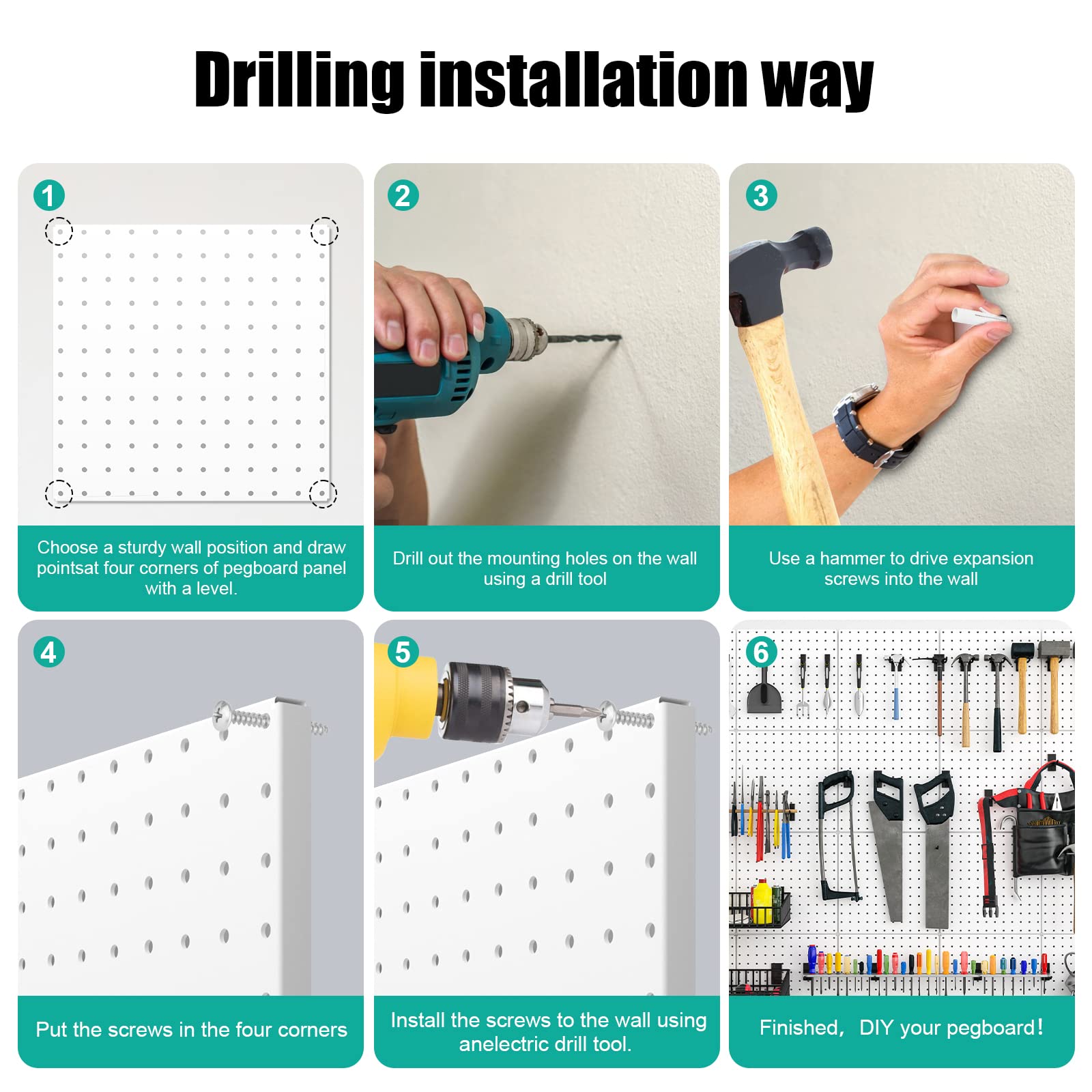 Drilling installation way

1
Choose a sturdy wall position and draw pointsat four corners of pegboard panel with a level.

2
Drill out the mounting holes on the wall using a drill tool

3
Use a hammer to drive expansion screws into the wall

4
Put the screws in the four corners

5
Install the screws to the wall using anelectric drill tool.

6
Finished, DIY your pegboard!