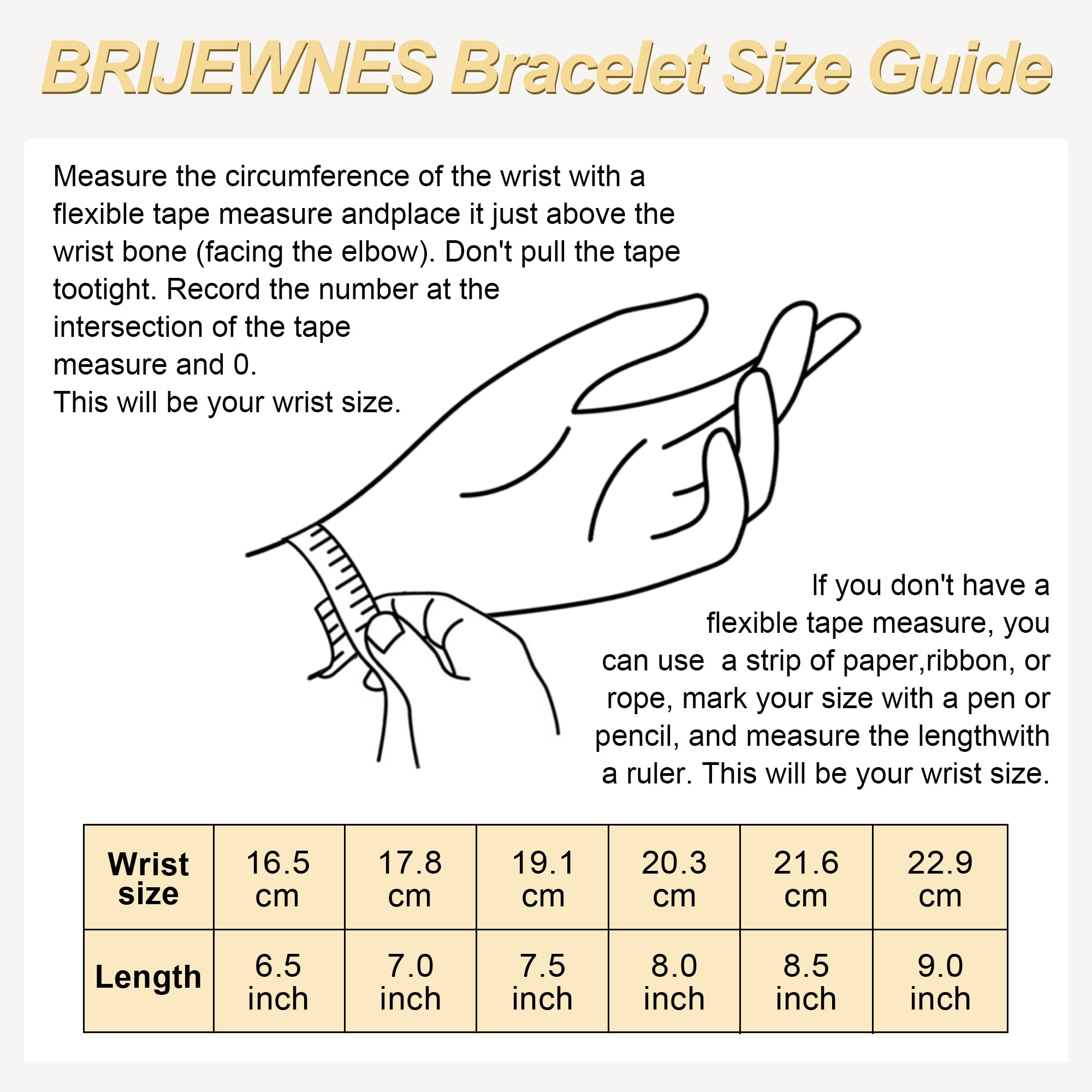 BRIJEWNES Bracelet Size Guide

Measure the circumference of the wrist with a flexible tape measure andplace it just above the wrist bone (facing the elbow). Don't pull the tape tootight. Record the number at the intersection of the tape measure and 0.
This will be your wrist size.

If you don't have a flexible tape measure, you can use a strip of paper,ribbon, or rope, mark your size with a pen or pencil, and measure the lengthwith a ruler. This will be your wrist size.

| Wrist size | 16.5 cm | 17.8 cm | 19.1 cm | 20.3 cm | 21.6 cm | 22.9 cm |
|---|---|---|---|---|---|---|
| Length | 6.5 inch | 7.0 inch | 7.5 inch | 8.0 inch | 8.5 inch | 9.0 inch |