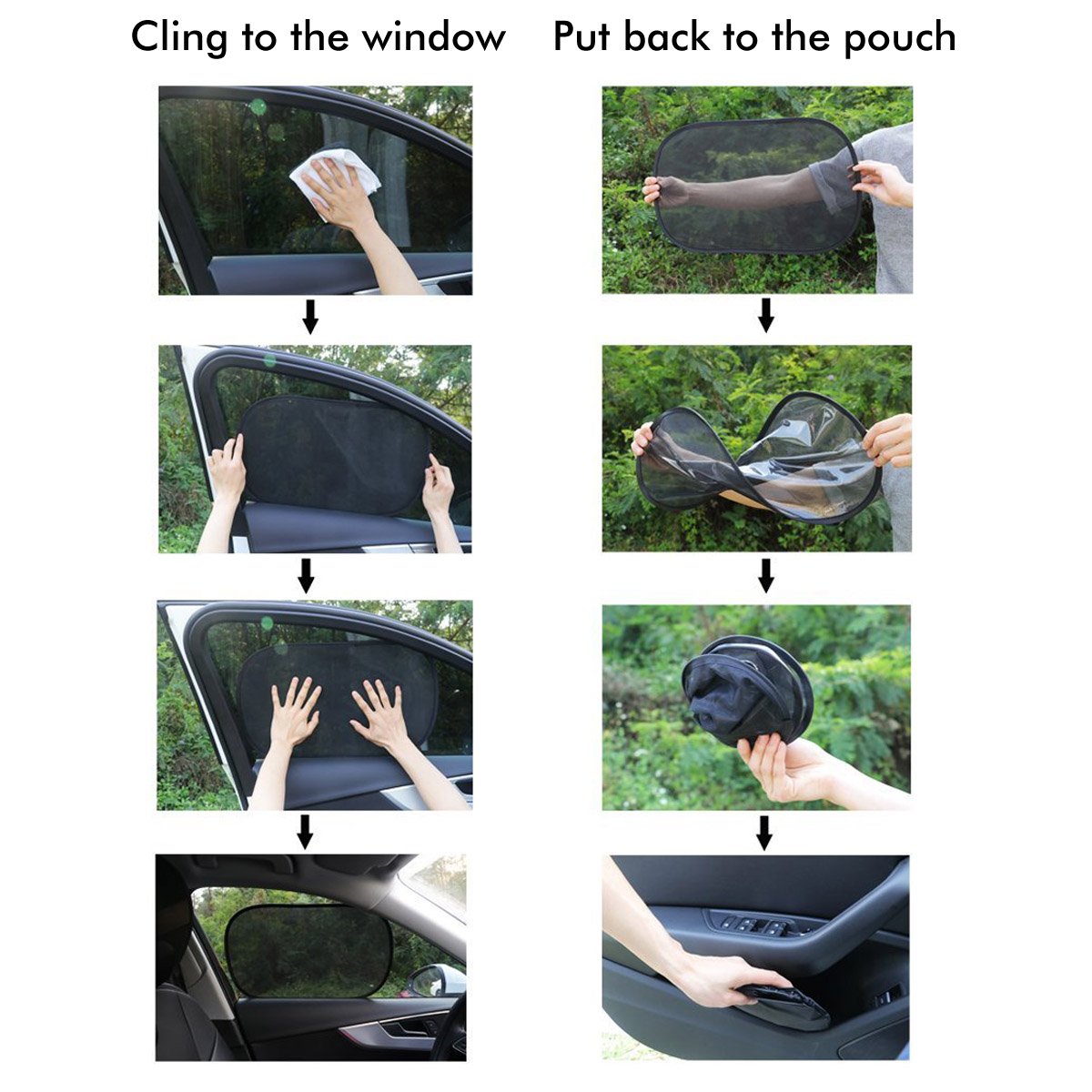 Cling to the window

Put back to the pouch