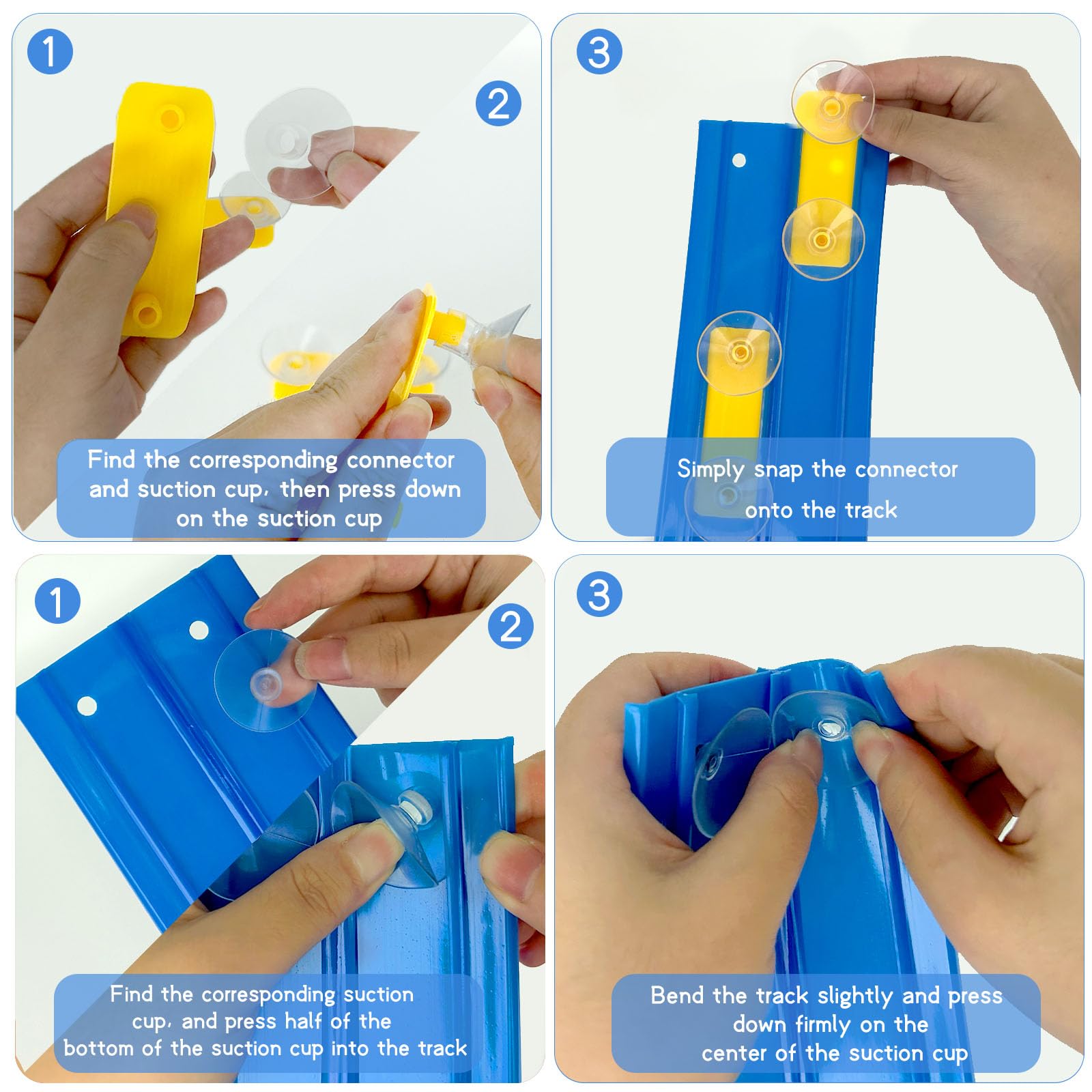 1

2

Find the corresponding connector and suction cup, then press down on the suction cup

3

Simply snap the connector onto the track

1

2

Find the corresponding suction cup, and press half of the bottom of the suction cup into the track

3

Bend the track slightly and press down firmly on the center of the suction cup