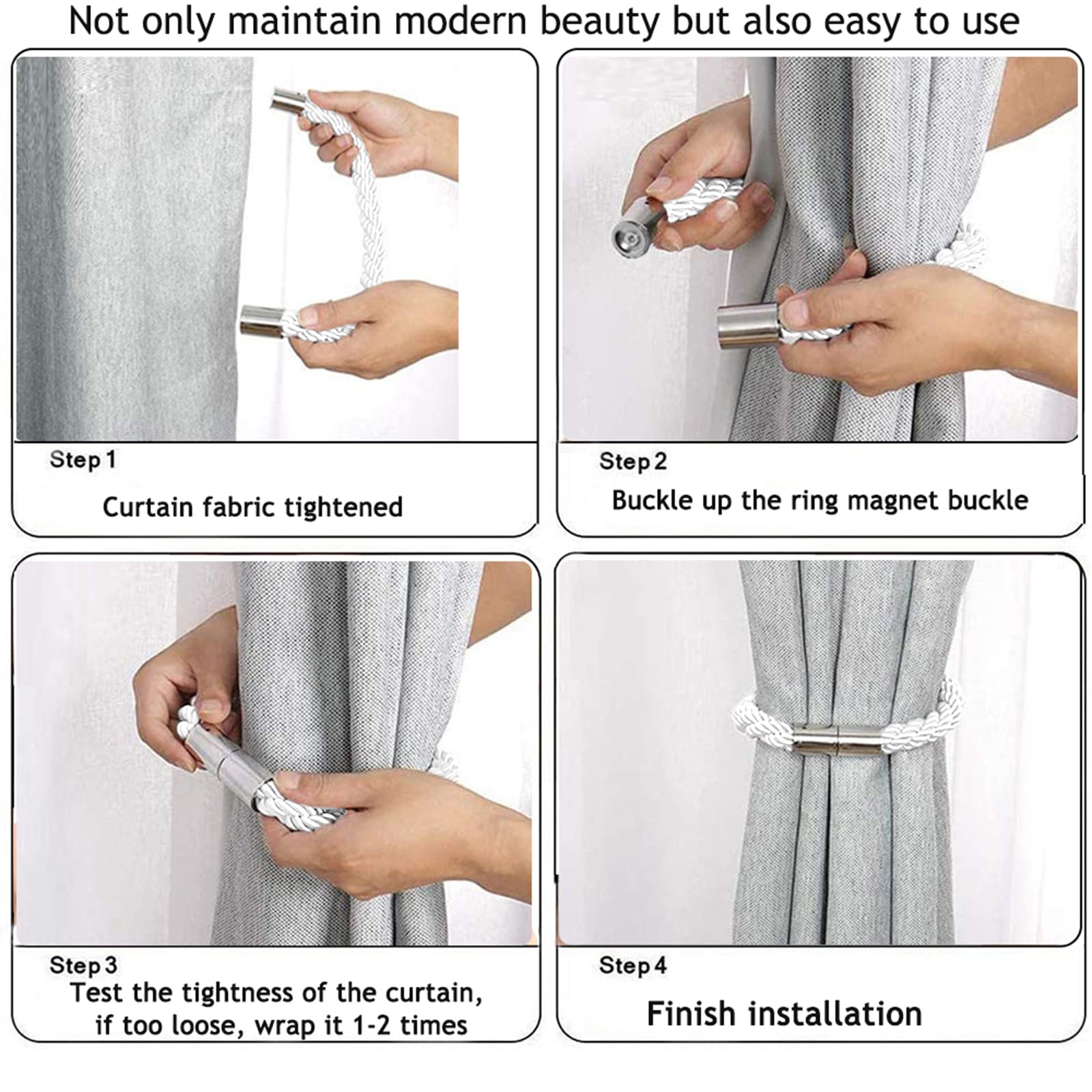 Not only maintain modern beauty but also easy to use

Step 1

Curtain fabric tightened

Step 2

Buckle up the ring magnet buckle

Step 3

Test the tightness of the curtain, if too loose, wrap it 1-2 times

Step 4

Finish installation