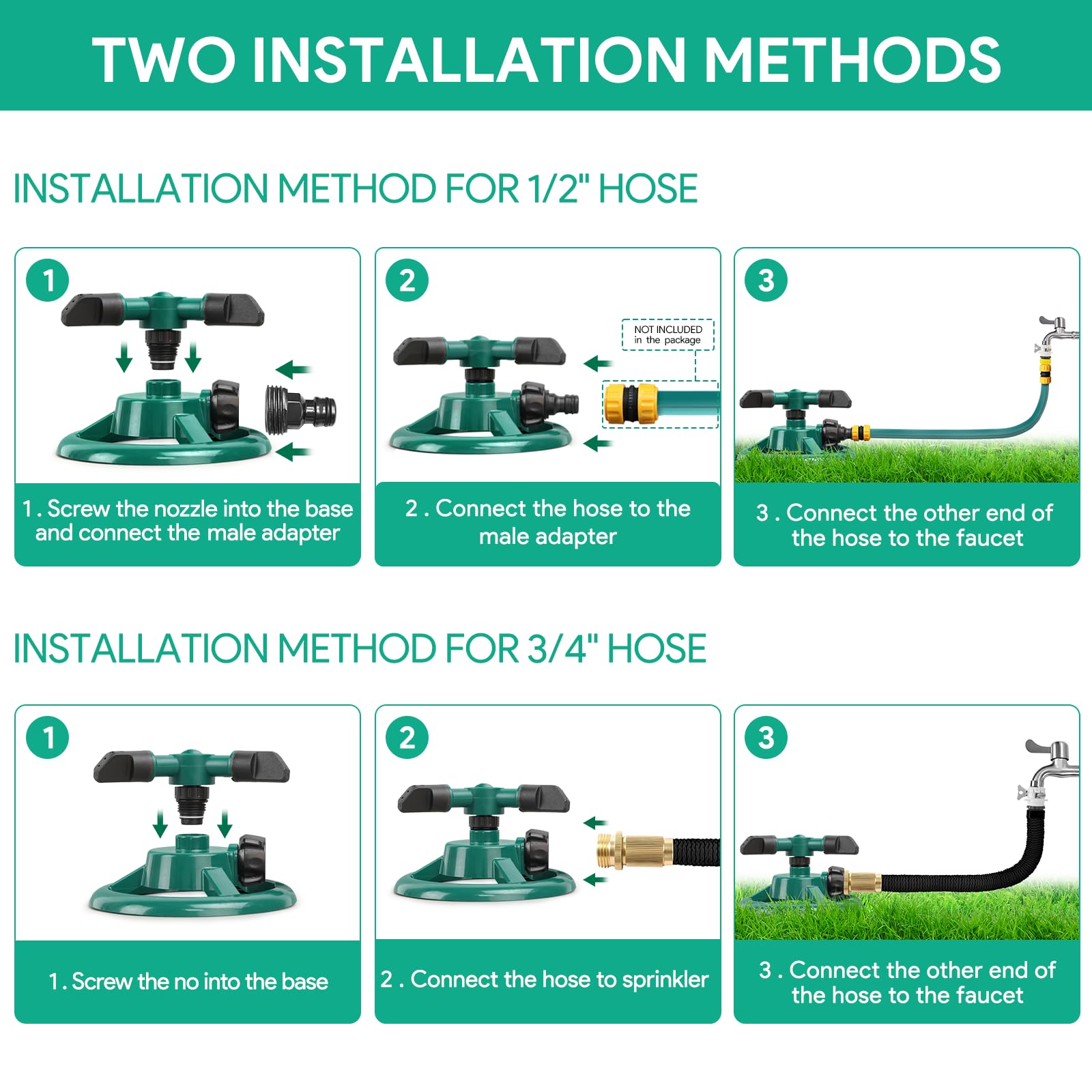 TWO INSTALLATION METHODS

INSTALLATION METHOD FOR 1/2" HOSE

1

1 . Screw the nozzle into the base and connect the male adapter

2

NOT INCLUDED in the package

2 . Connect the hose to the male adapter

3

3 . Connect the other end of the hose to the faucet

INSTALLATION METHOD FOR 3/4" HOSE

1

1 . Screw the no into the base

2

2 . Connect the hose to sprinkler

3

3 . Connect the other end of the hose to the faucet