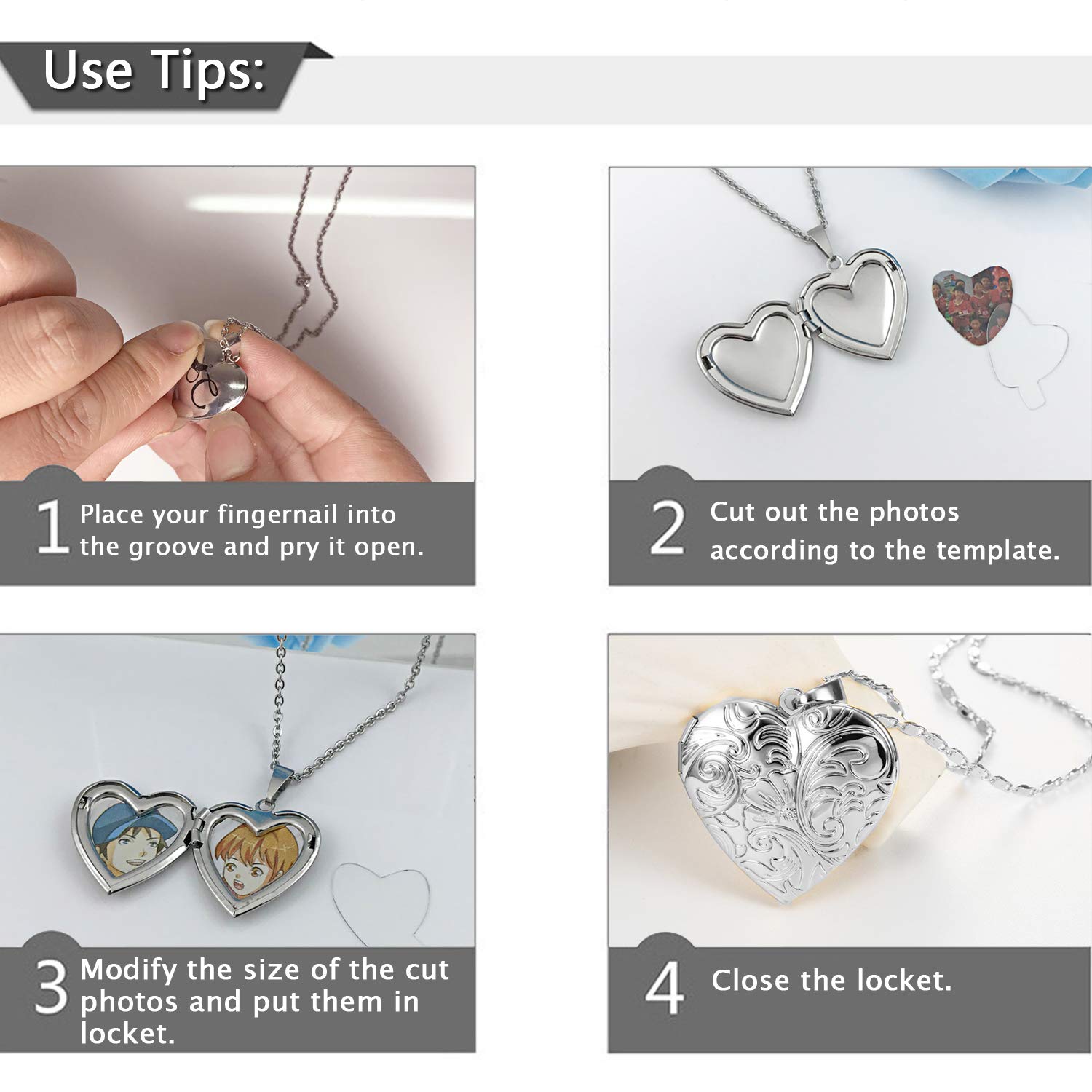 Use Tips:

1 Place your fingernail into the groove and pry it open.

2 Cut out the photos according to the template.

3 Modify the size of the cut photos and put them in locket.

4 Close the locket.