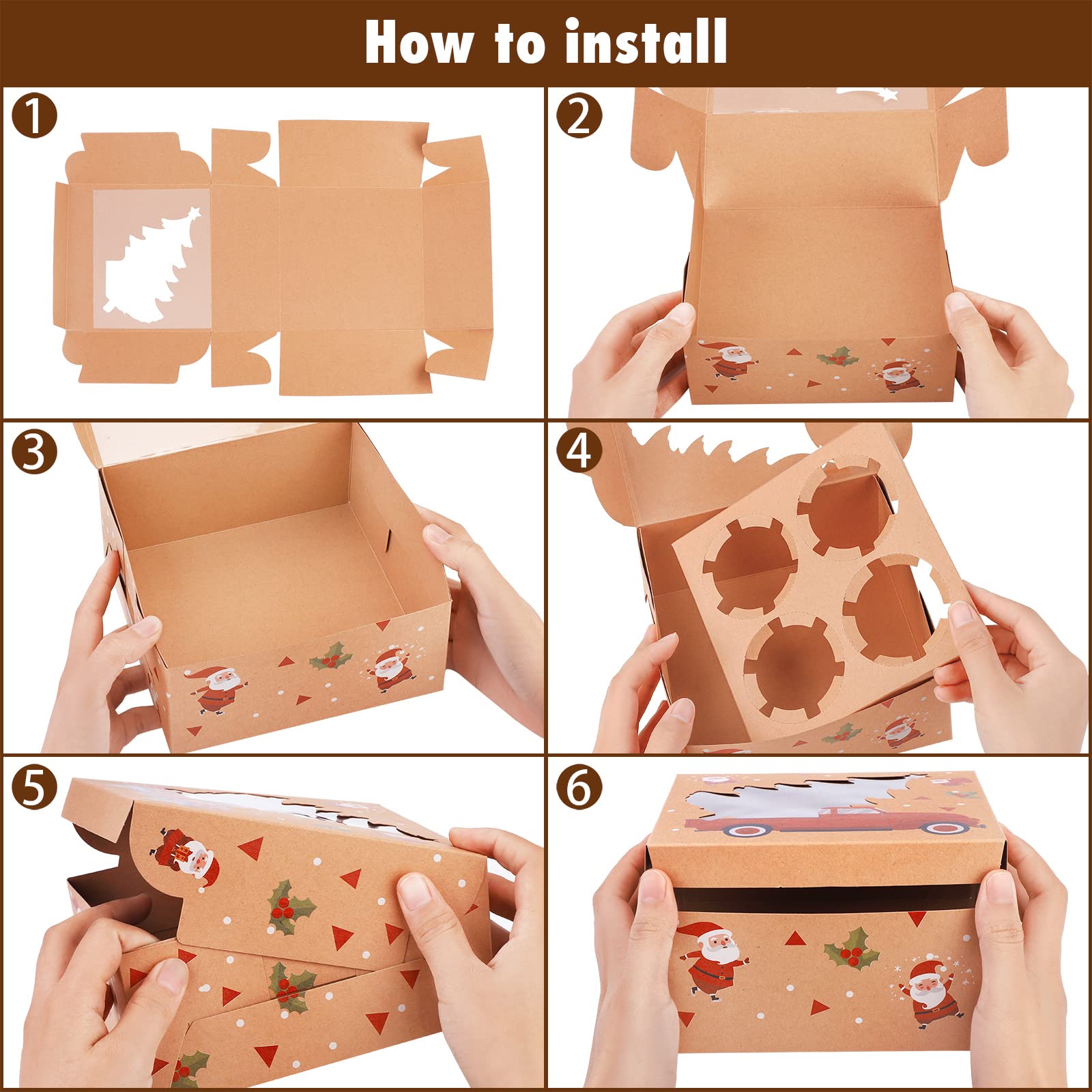 How to install

1

2

3

4

5

6