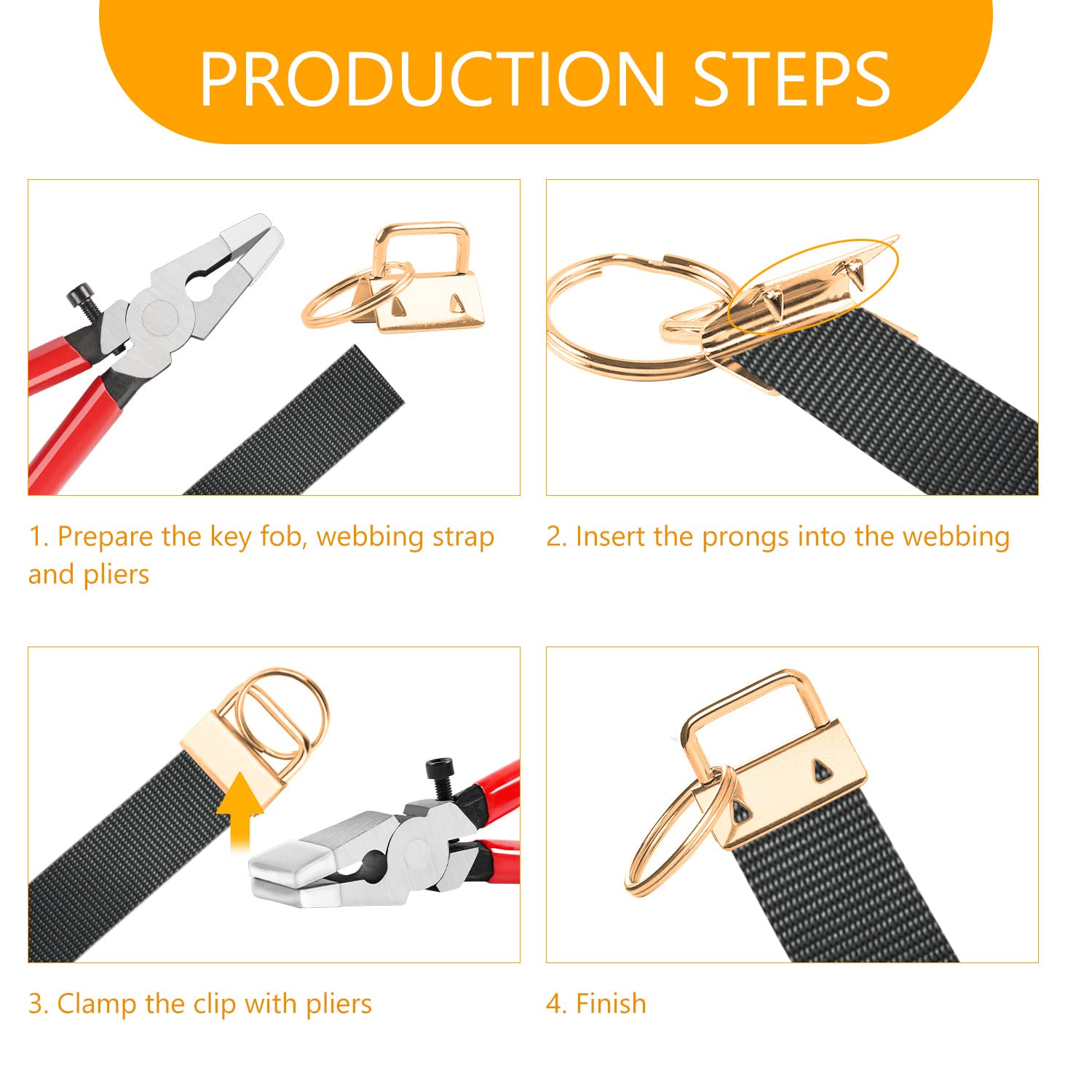 PRODUCTION STEPS

1. Prepare the key fob, webbing strap and pliers

2. Insert the prongs into the webbing

3. Clamp the clip with pliers

4. Finish