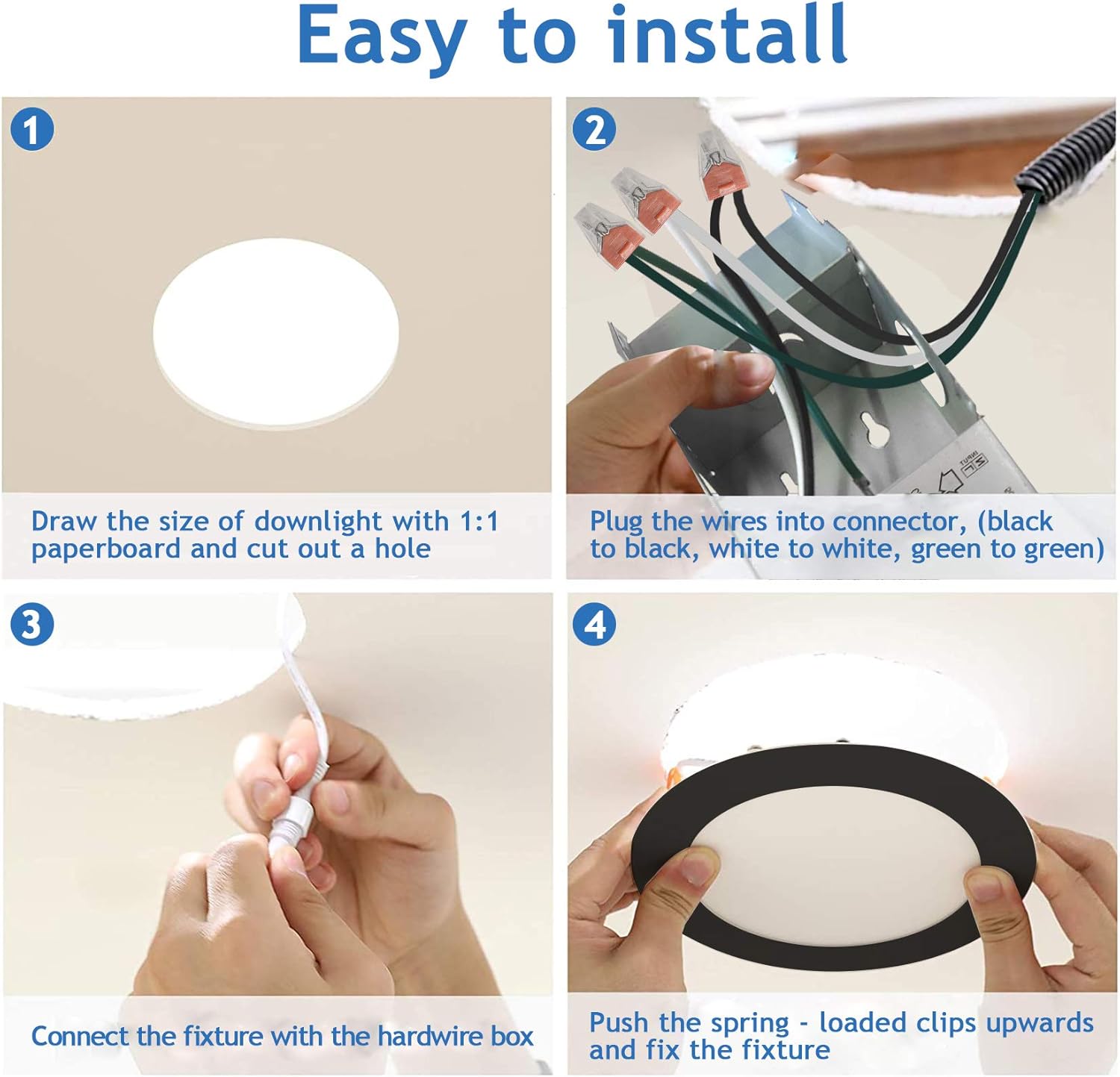 Easy to install

1

Draw the size of downlight with 1:1 paperboard and cut out a hole

2

INPUT

Plug the wires into connector, (black to black, white to white, green to green)

3

Connect the fixture with the hardwire box

4

Push the spring - loaded clips upwards and fix the fixture