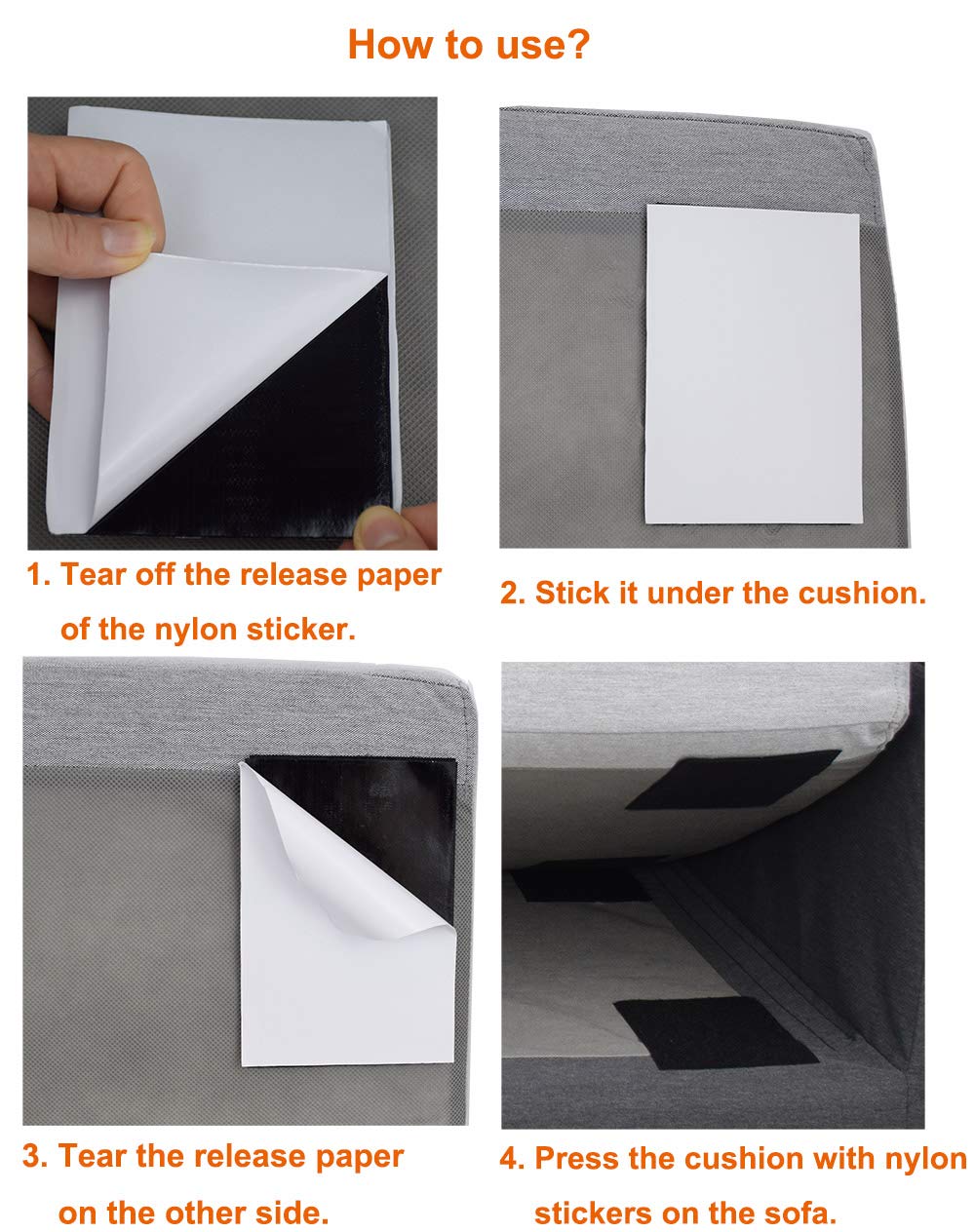 How to use?

1. Tear off the release paper of the nylon sticker.

2. Stick it under the cushion.

3. Tear the release paper on the other side.

4. Press the cushion with nylon stickers on the sofa.