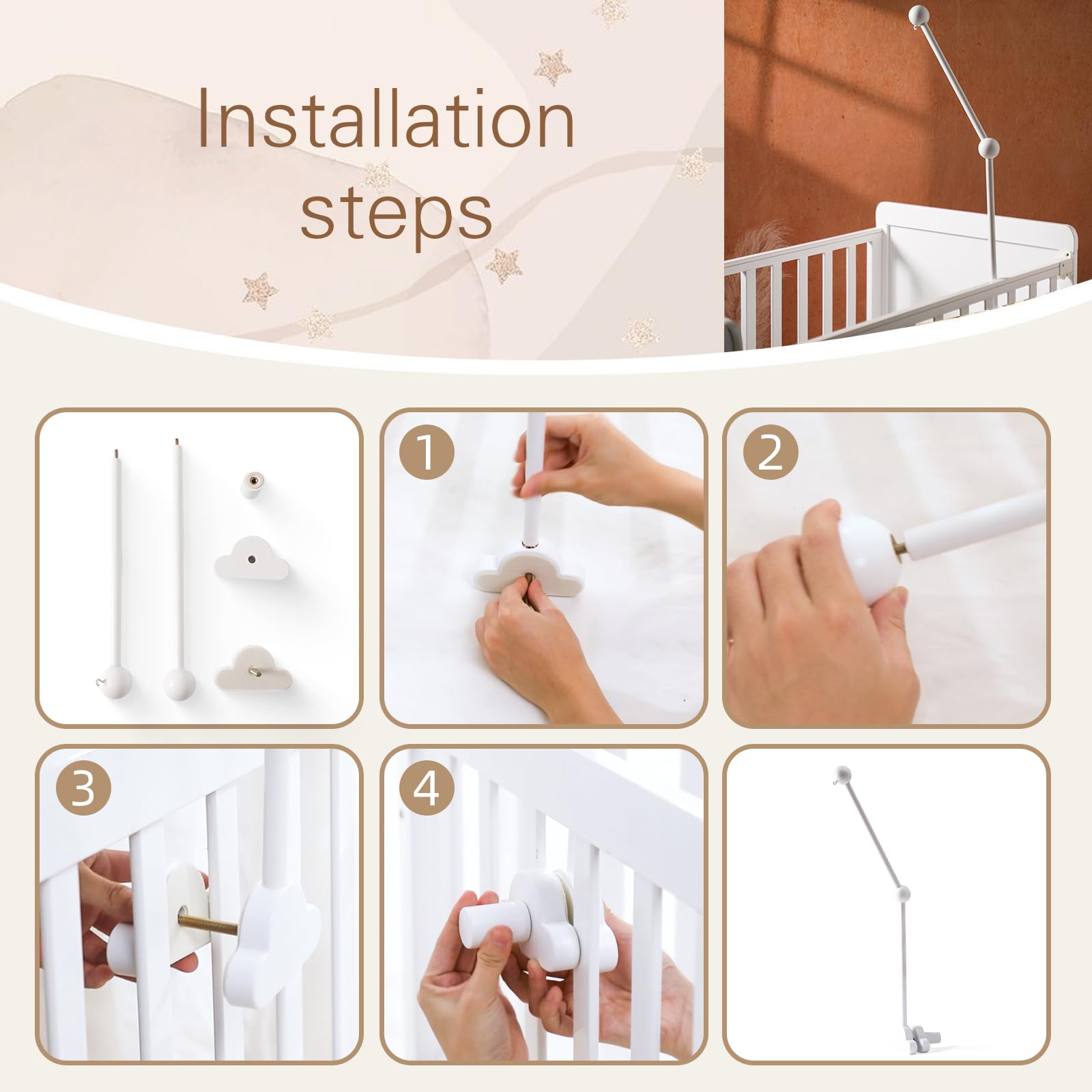 Installation steps

1

2

3

4