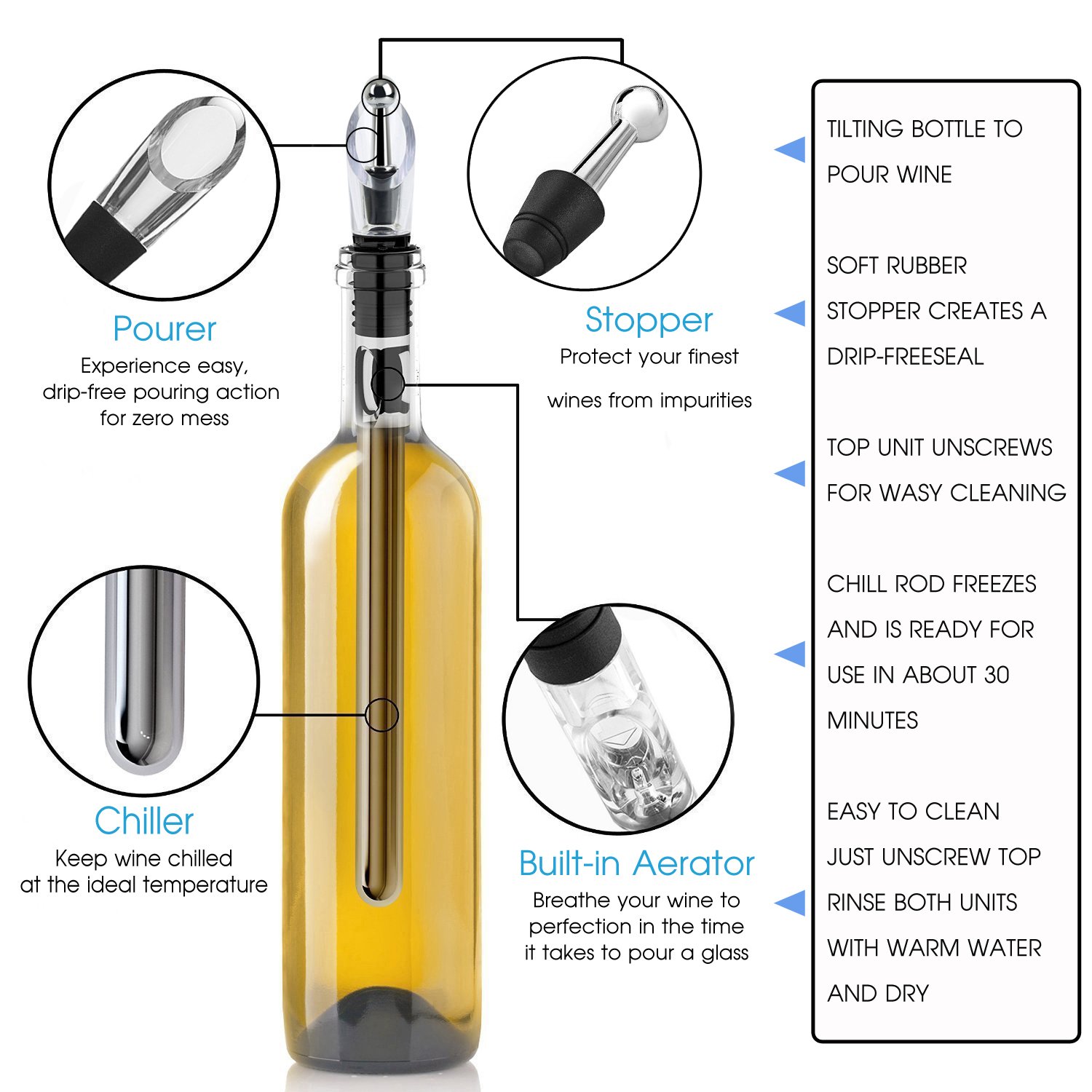 Pourer
Experience easy, drip-free pouring action for zero mess

Stopper
Protect your finest

wines from impurities

Chiller
Keep wine chilled at the ideal temperature

Built-in Aerator
Breathe your wine to perfection in the time it takes to pour a glass

TILTING BOTTLE TO POUR WINE

SOFT RUBBER STOPPER CREATES A DRIP-FREESEAL

TOP UNIT UNSCREWS FOR WASY CLEANING

CHILL ROD FREEZES AND IS READY FOR USE IN ABOUT 30 MINUTES

EASY TO CLEAN JUST UNSCREW TOP RINSE BOTH UNITS WITH WARM WATER AND DRY